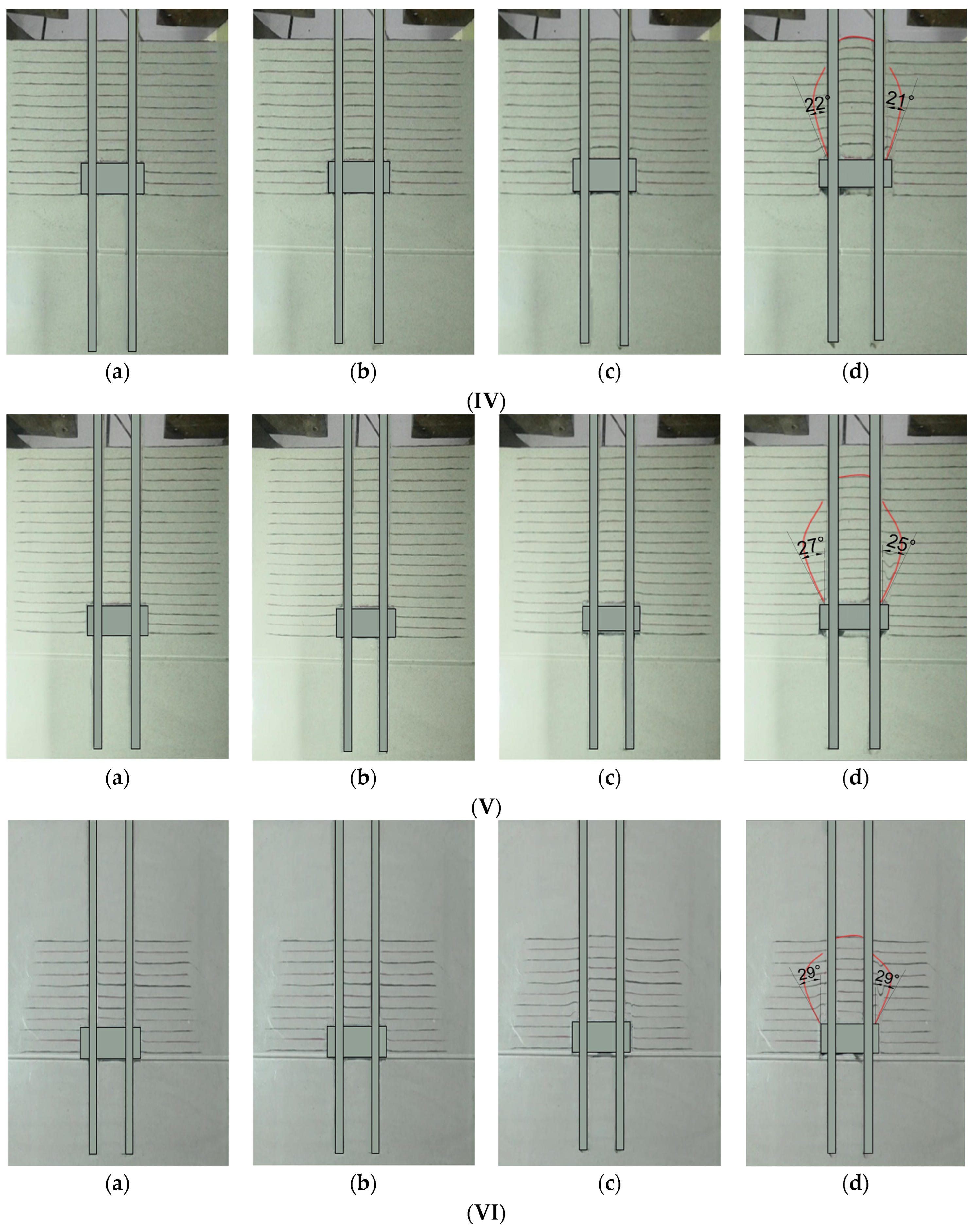 22°
21°

(a)
(b)
(c)
(d)

(IV)

27°
25°

(a)
(b)
(c)
(d)

(V)

29°
29°

(a)
(b)
(c)
(d)

(VI)