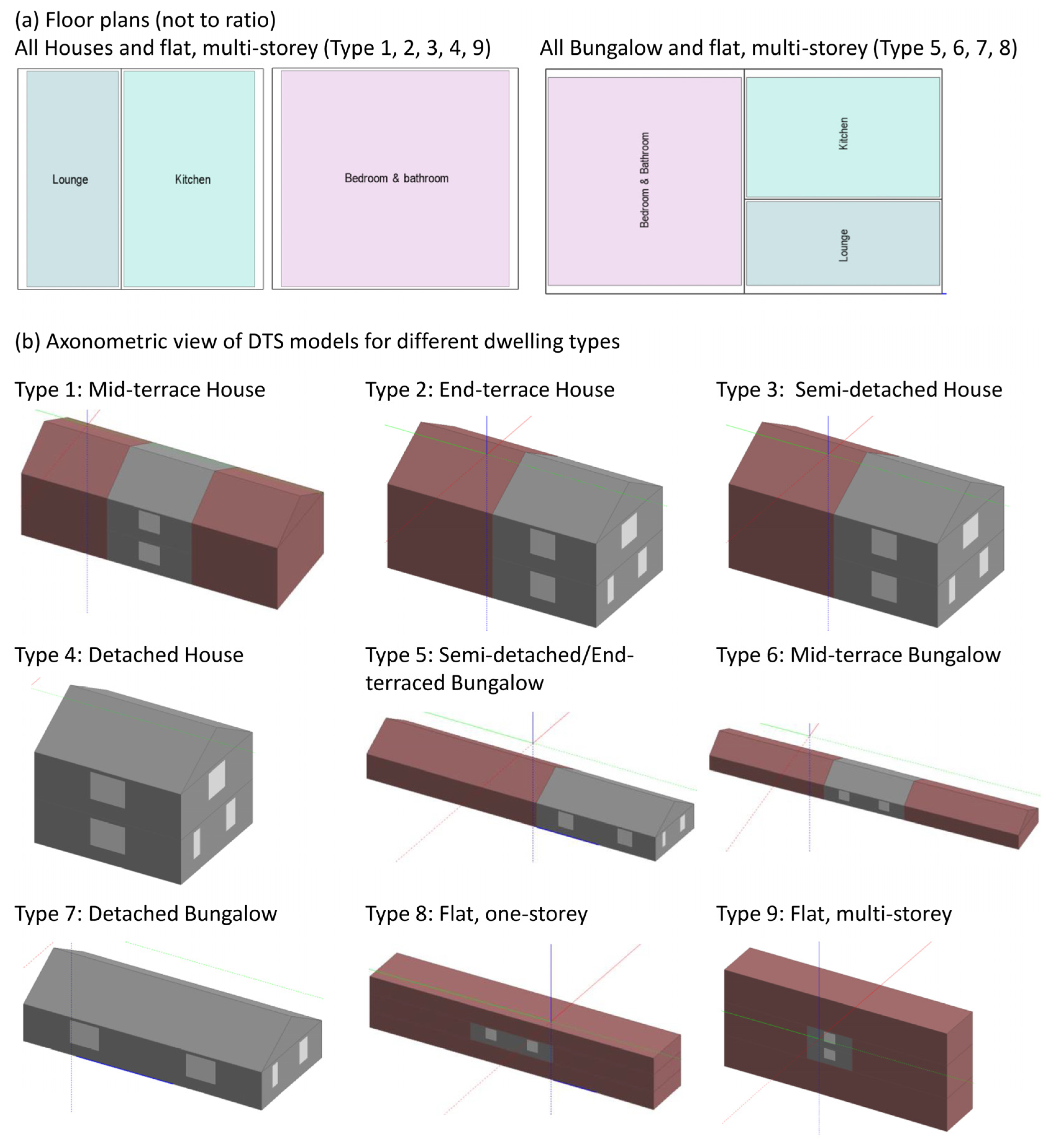 (a) Floor plans (not to ratio)

All Houses and flat, multi-storey (Type 1, 2, 3, 4, 9)

Lounge

Kitchen

Bedroom & bathroom

All Bungalow and flat, multi-storey (Type 5, 6, 7, 8)

Bedroom & Bathroom

Kitchen

Lounge

(b) Axonometric view of DTS models for different dwelling types

Type 1: Mid-terrace House

Type 2: End-terrace House

Type 3: Semi-detached House

Type 4: Detached House

Type 5: Semi-detached/End-terraced Bungalow

Type 6: Mid-terrace Bungalow

Type 7: Detached Bungalow

Type 8: Flat, one-storey

Type 9: Flat, multi-storey