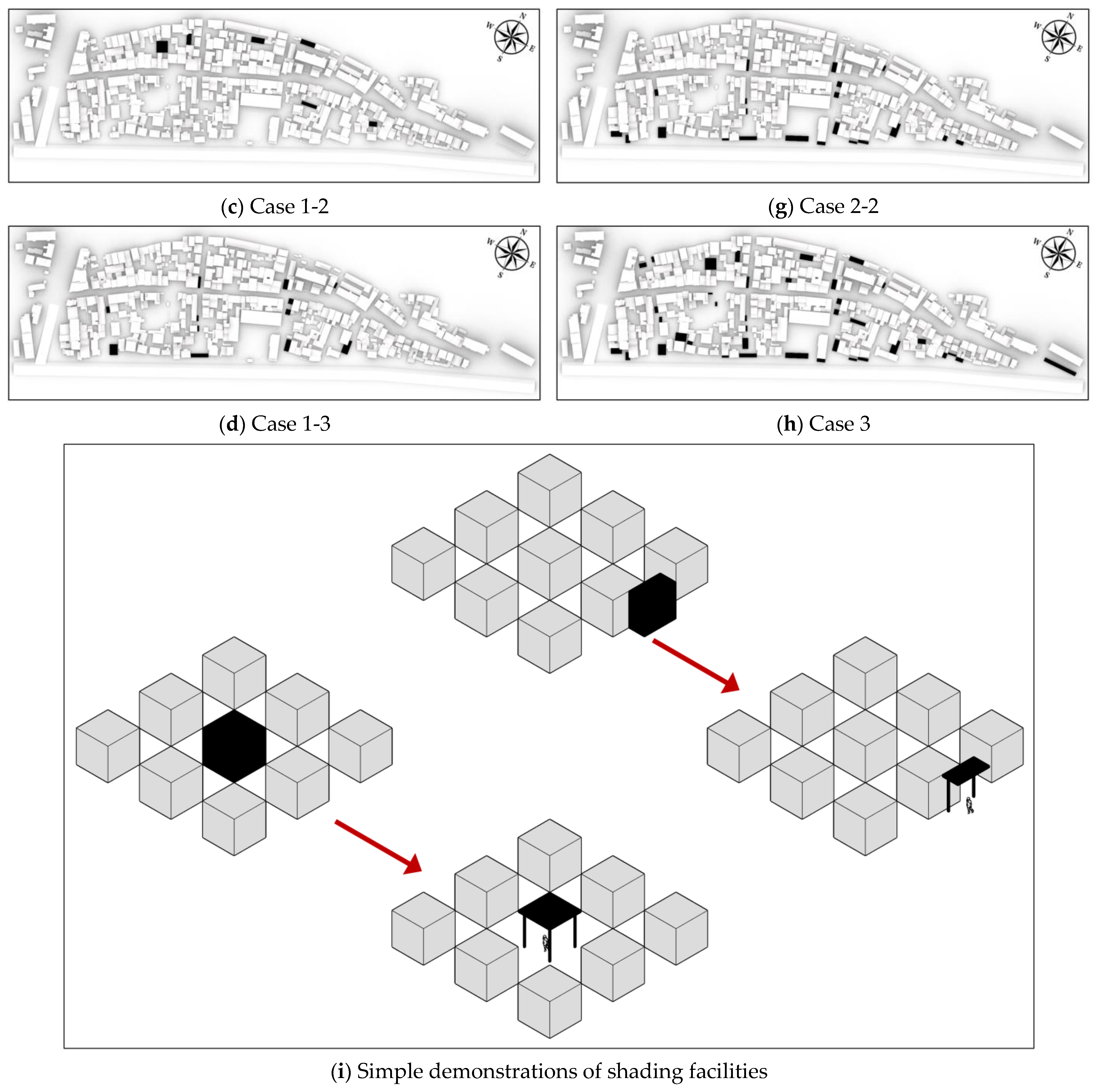 N
W
E
S

(c) Case 1-2

N
W
E
S

(g) Case 2-2

N
W
E
S

(d) Case 1-3

N
W
E
S

(h) Case 3

(i) Simple demonstrations of shading facilities