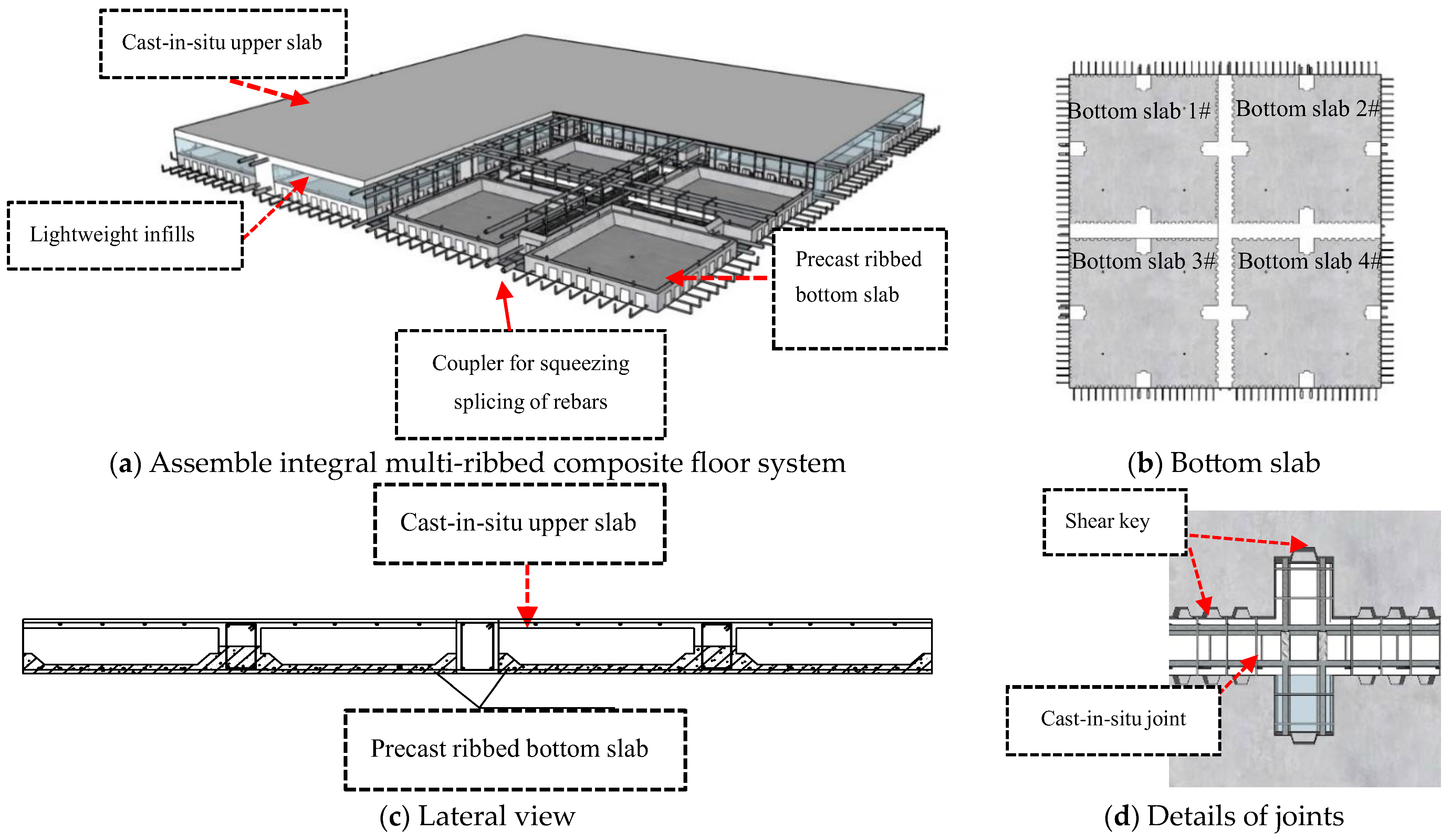 Cast-in-situ upper slab

Lightweight infills

Precast ribbed bottom slab

Coupler for squeezing splicing of rebars

(a) Assemble integral multi-ribbed composite floor system

Bottom slab 1#

Bottom slab 2#

Bottom slab 3#

Bottom slab 4#

(b) Bottom slab

Cast-in-situ upper slab

Precast ribbed bottom slab

(c) Lateral view

Shear key

Cast-in-situ joint

(d) Details of joints