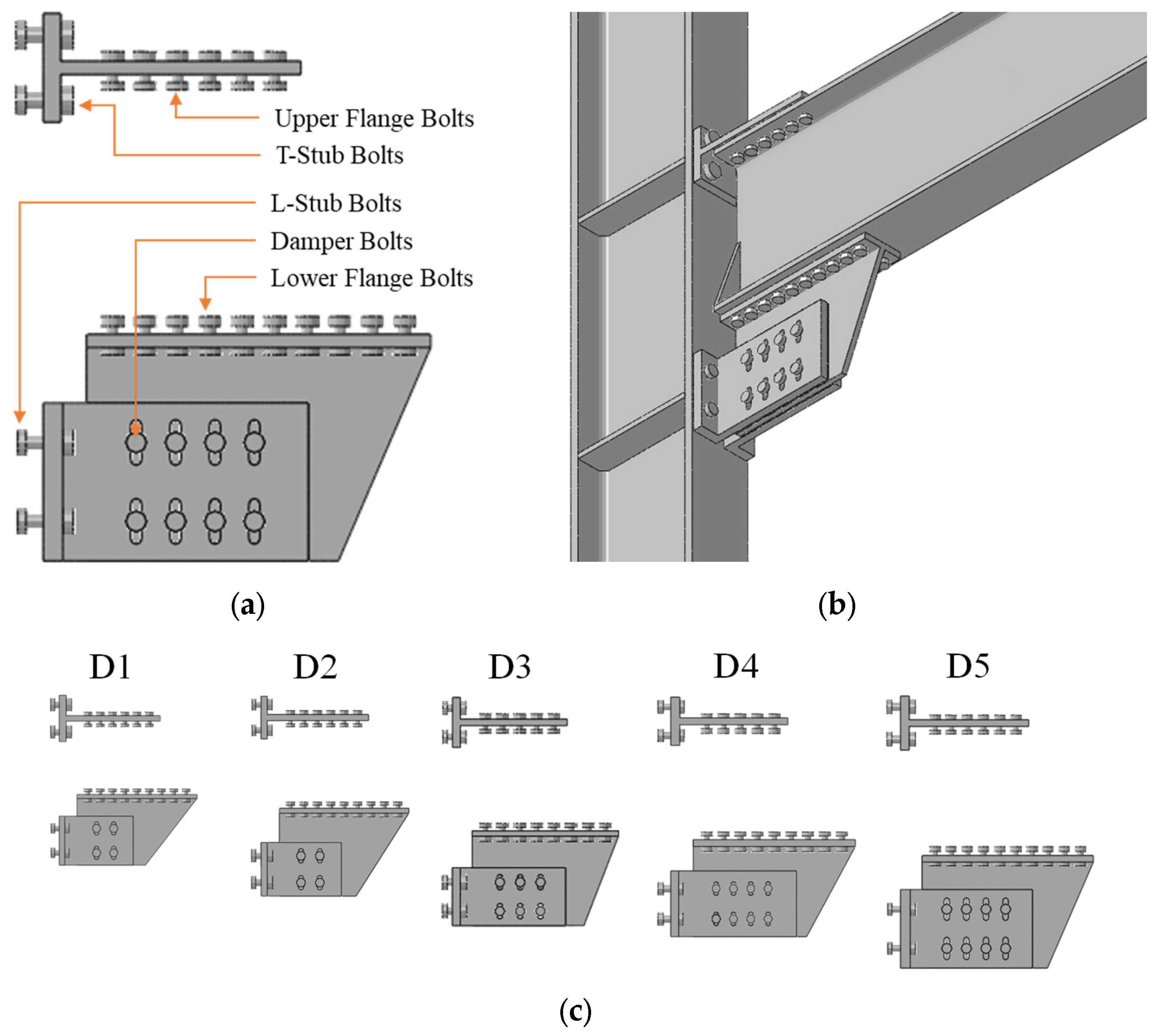 Upper Flange Bolts
T-Stub Bolts
L-Stub Bolts
Damper Bolts
Lower Flange Bolts

(a)

(b)

D1
D2
D3
D4
D5

(c)