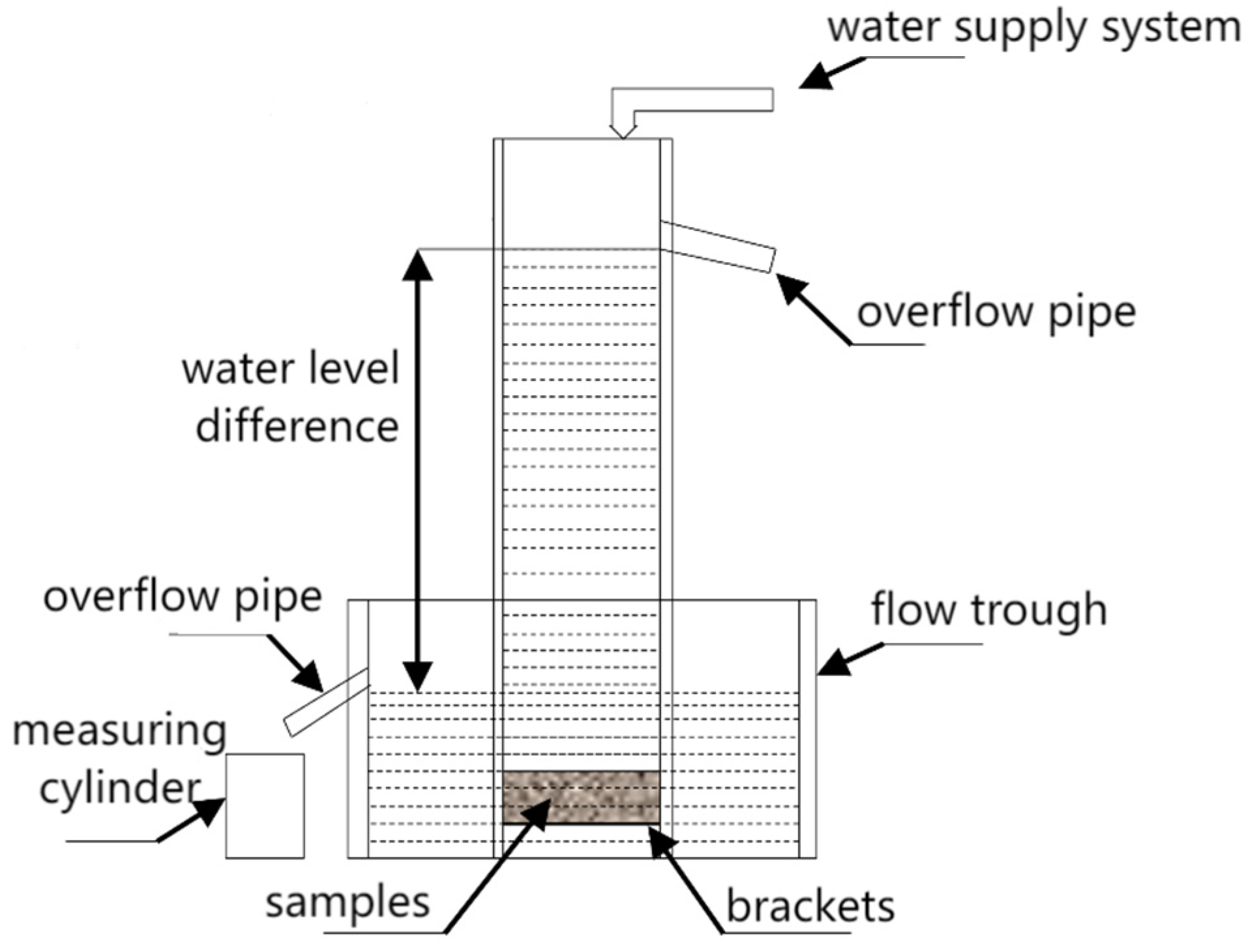 water supply system

overflow pipe

water level difference

overflow pipe

flow trough

measuring cylinder

samples

brackets