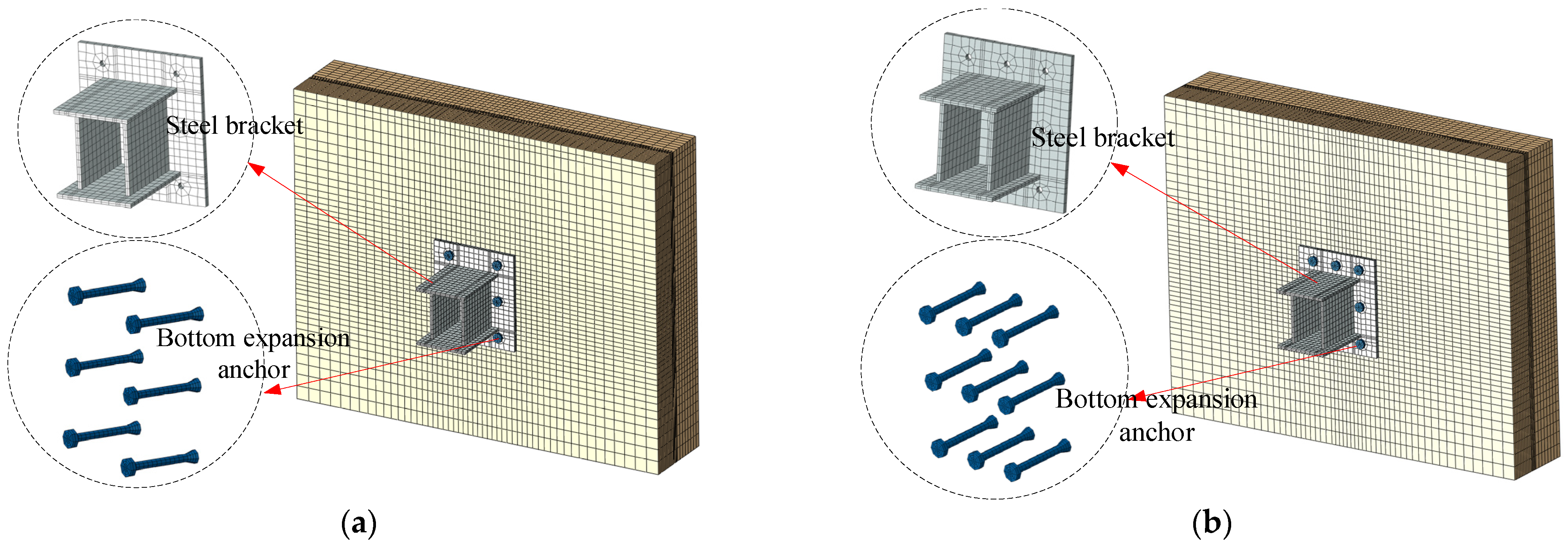 Steel bracket

Bottom expansion anchor

(a)

Steel bracket

Bottom expansion anchor

(b)