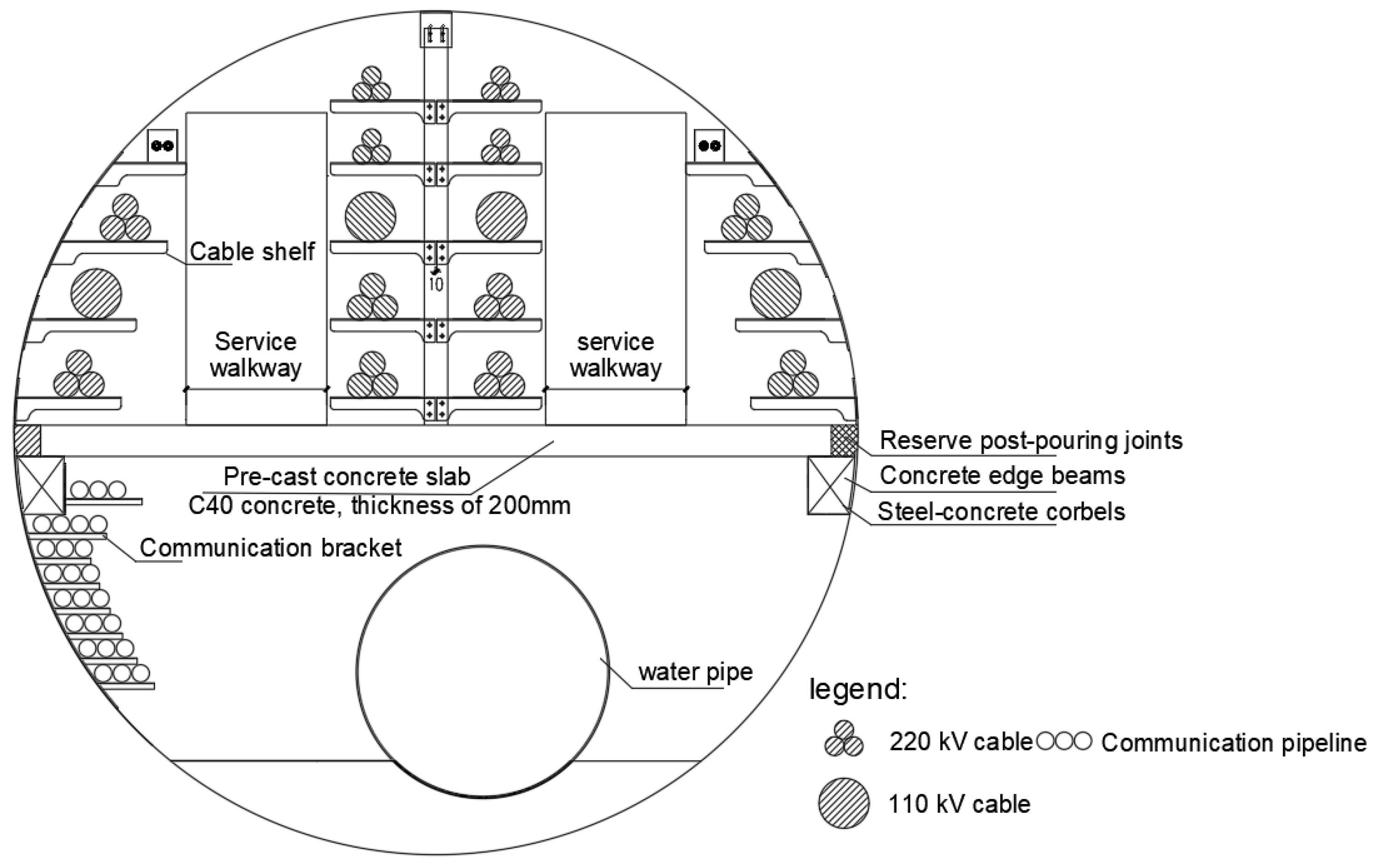 Cable shelf

10

Service walkway

service walkway

Reserve post-pouring joints

Concrete edge beams

Steel-concrete corbels

Pre-cast concrete slab
C40 concrete, thickness of 200mm

Communication bracket

water pipe

legend:

220 kV cable

Communication pipeline

110 kV cable