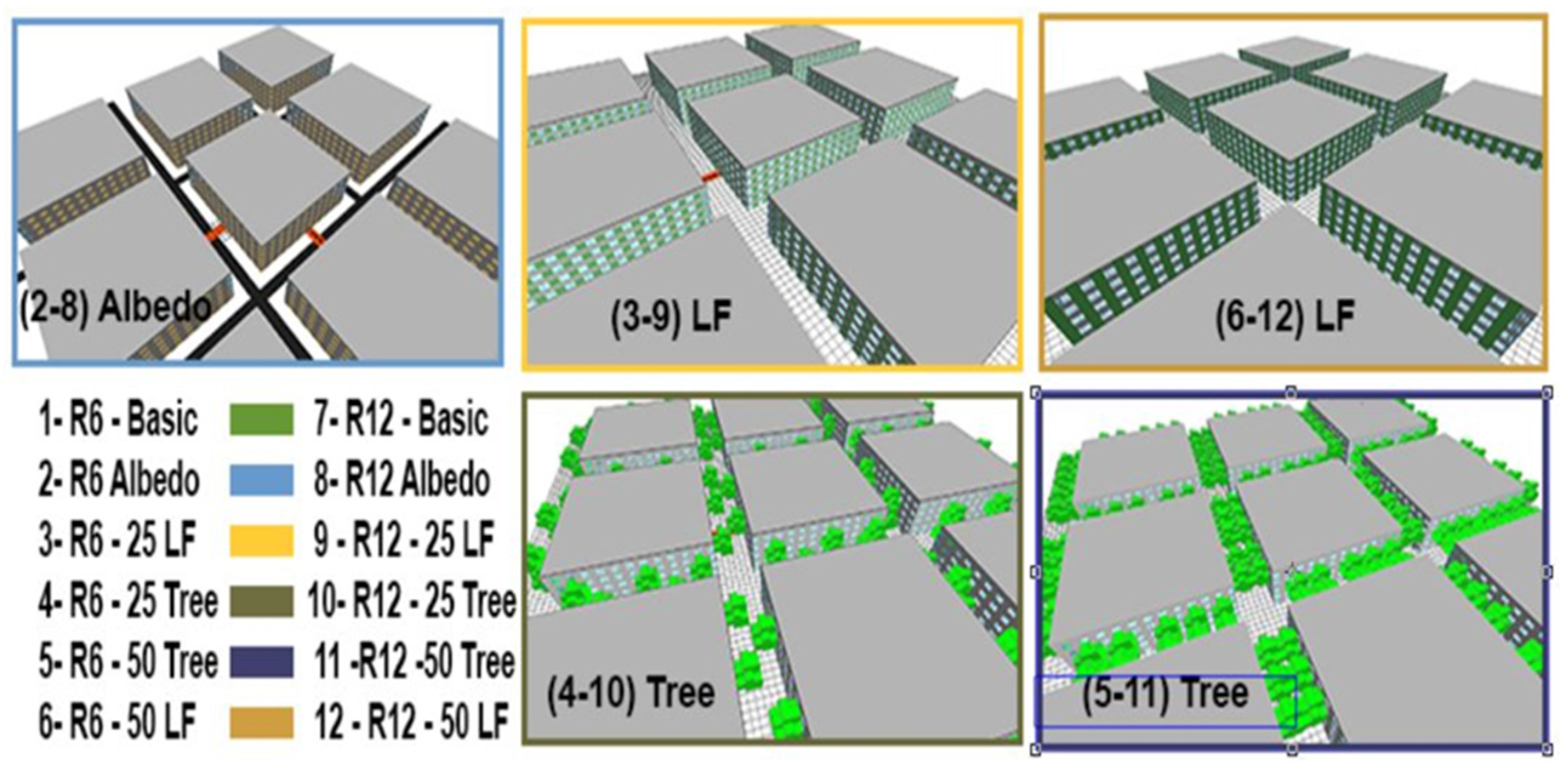 (2-8) Albedo

(3-9) LF

(6-12) LF

1- R6 - Basic
2- R6 Albedo
3- R6 - 25 LF
4- R6 - 25 Tree
5- R6 - 50 Tree
6- R6 - 50 LF

7- R12 - Basic
8- R12 Albedo
9 - R12 - 25 LF
10- R12 - 25 Tree
11 -R12 -50 Tree
12 - R12 - 50 LF

(4-10) Tree

(5-11) Tree