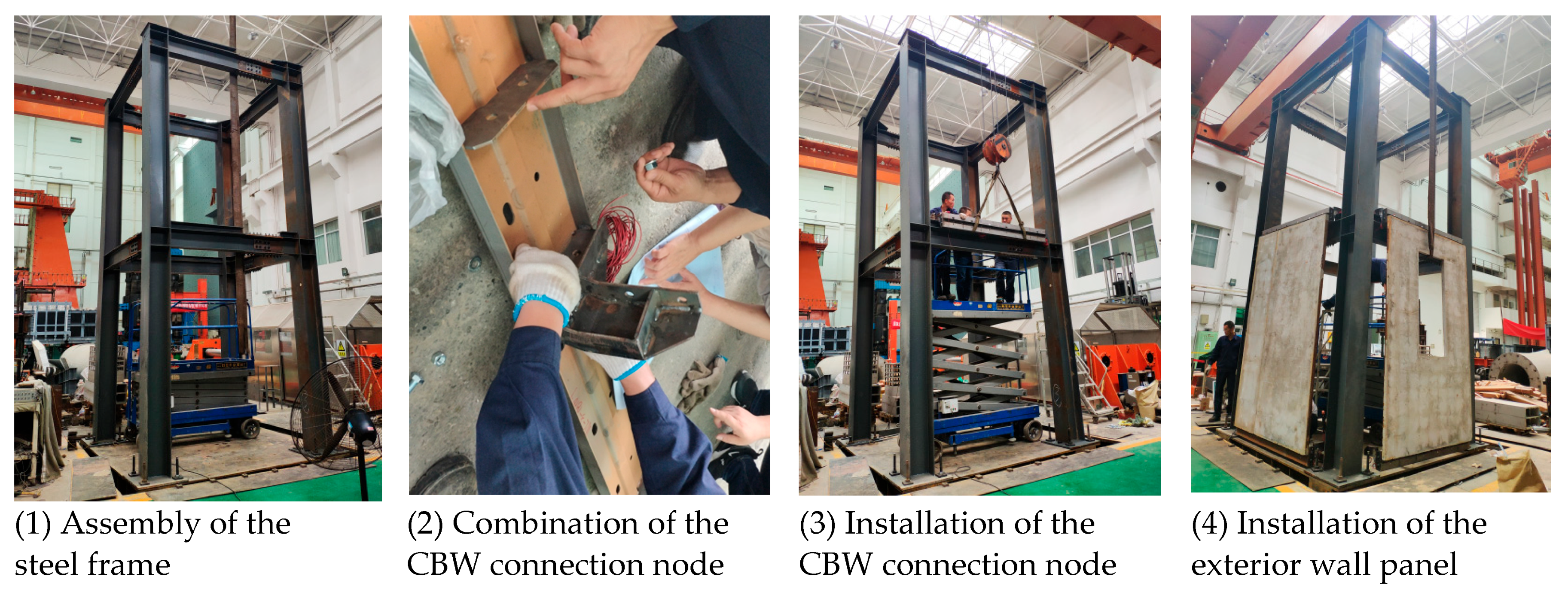 (1) Assembly of the steel frame

(2) Combination of the CBW connection node

(3) Installation of the CBW connection node

(4) Installation of the exterior wall panel