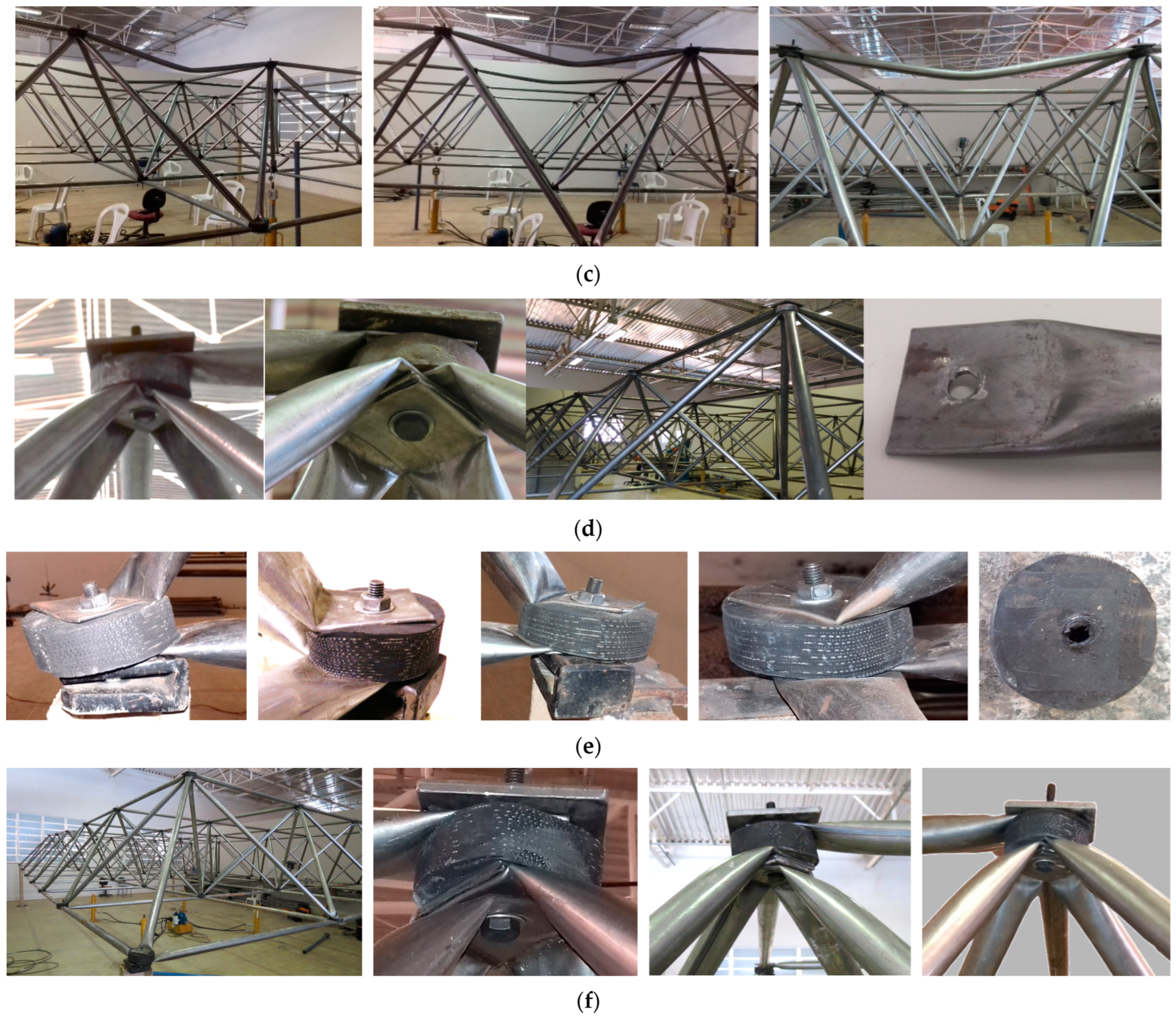 (c)

(d)

(e)

(f)