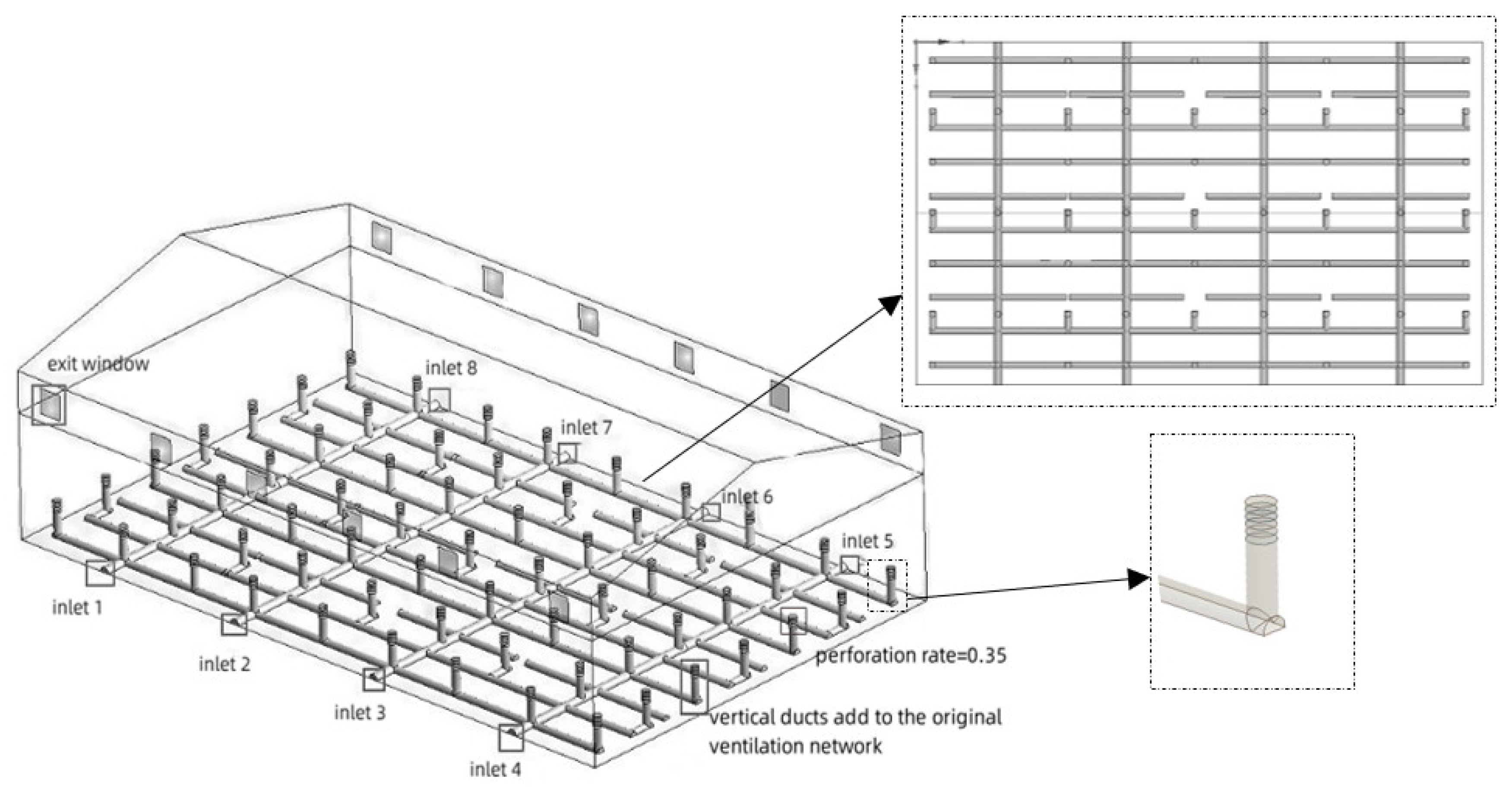 exit window

inlet 8

inlet 7

inlet 6

inlet 5

inlet 1

inlet 2

inlet 3

inlet 4

perforation rate=0.35

vertical ducts add to the original ventilation network