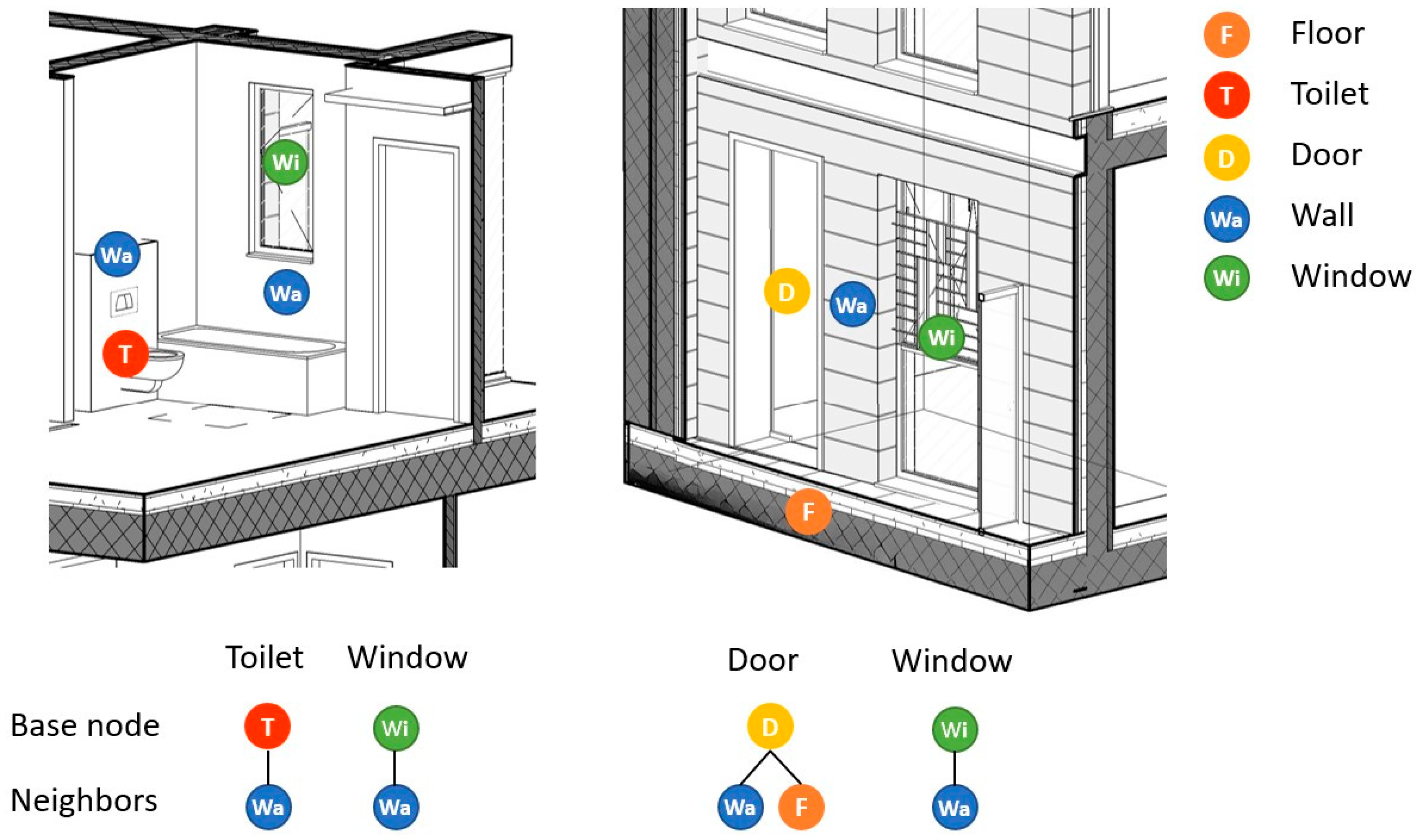 Wi
Wa
Wa
T

D
Wa
Wi
F

F Floor
T Toilet
D Door
Wa Wall
Wi Window

Toilet Window Door Window

Base node T Wi D Wi

Neighbors Wa Wa Wa F Wa