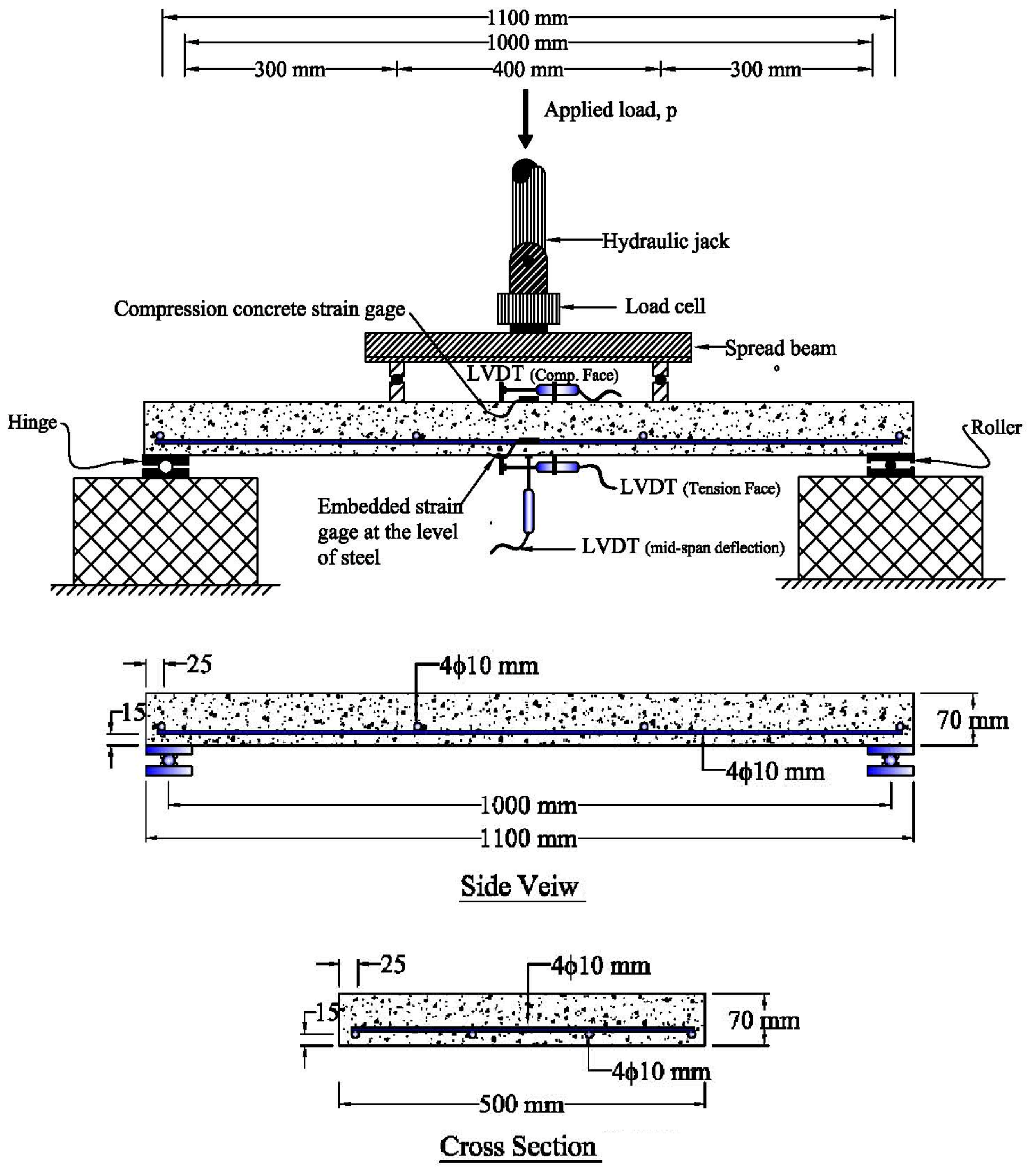 1100 mm
1000 mm
300 mm
400 mm
300 mm
Applied load, p
Hydraulic jack
Load cell
Compression concrete strain gage
Spread beam
LVDT (Comp. Face)
Hinge
Roller
LVDT (Tension Face)
Embedded strain gage at the level of steel
LVDT (mid-span deflection)

25
4ϕ10 mm
15
70 mm
4ϕ10 mm
1000 mm
1100 mm
Side Veiw

25
4ϕ10 mm
15
70 mm
4ϕ10 mm
500 mm
Cross Section