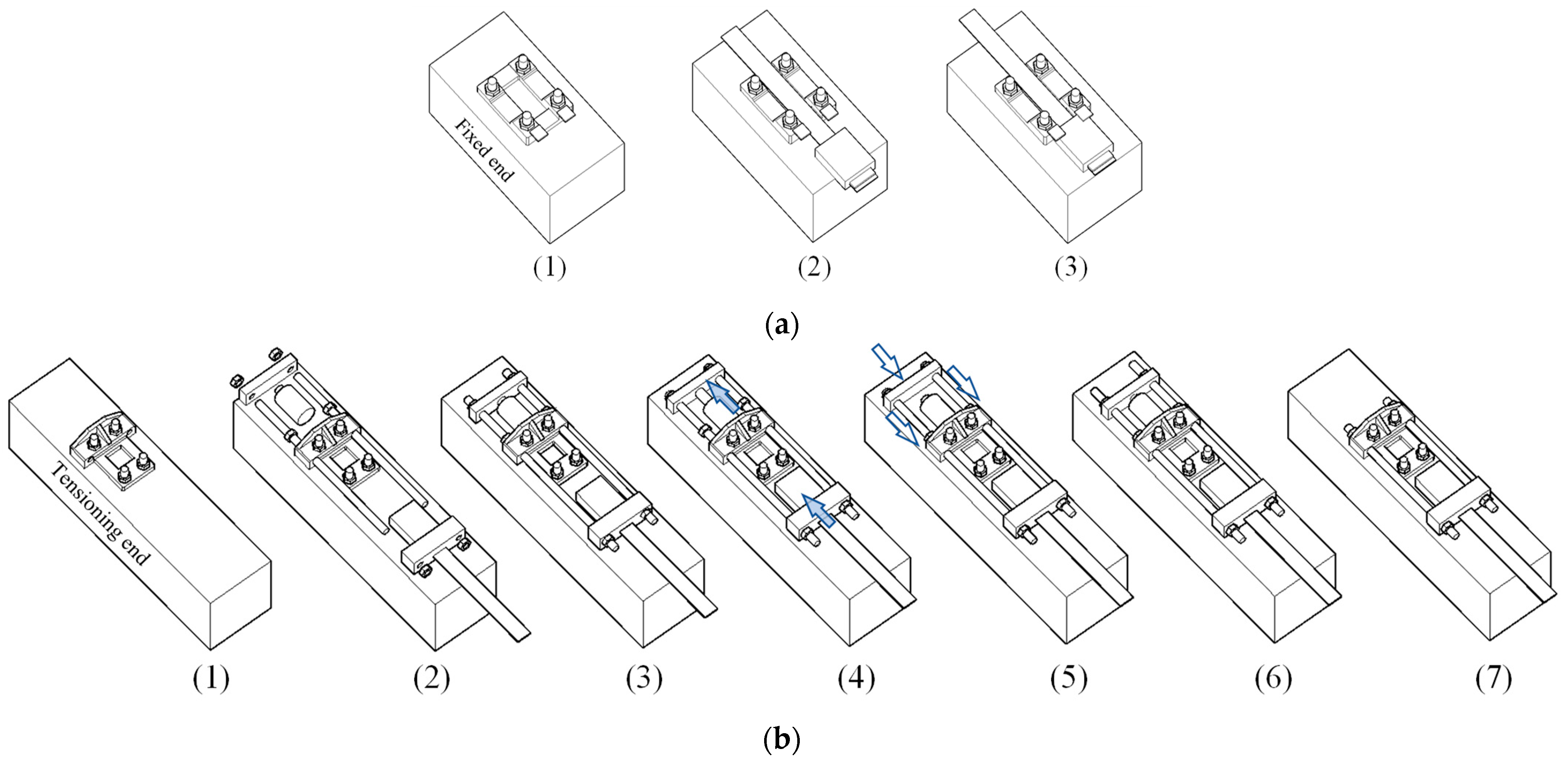 Fixed end

(1)

(2)

(3)

(a)

Tensioning end

(1)

(2)

(3)

(4)

(5)

(6)

(7)

(b)