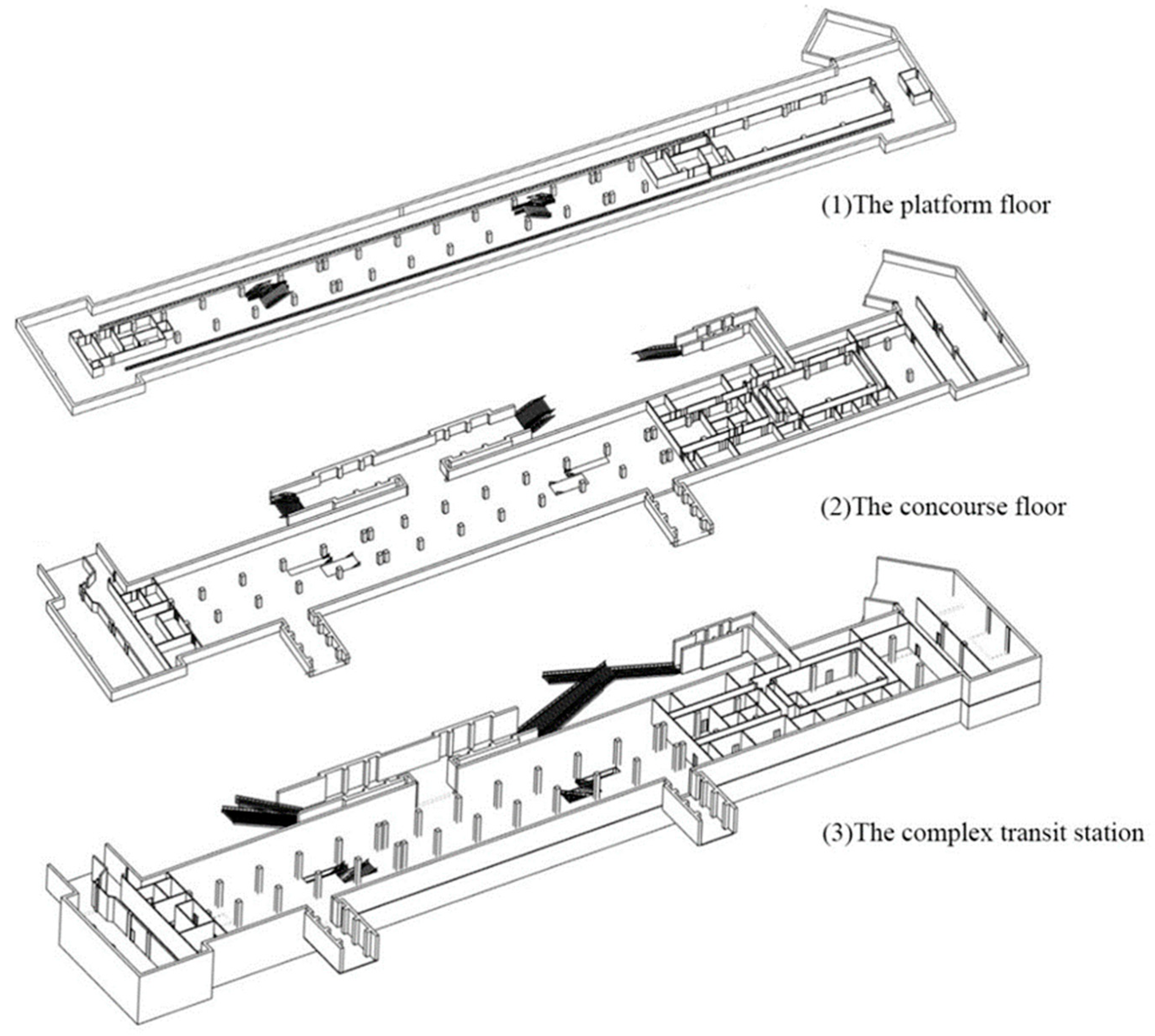 (1)The platform floor

(2)The concourse floor

(3)The complex transit station