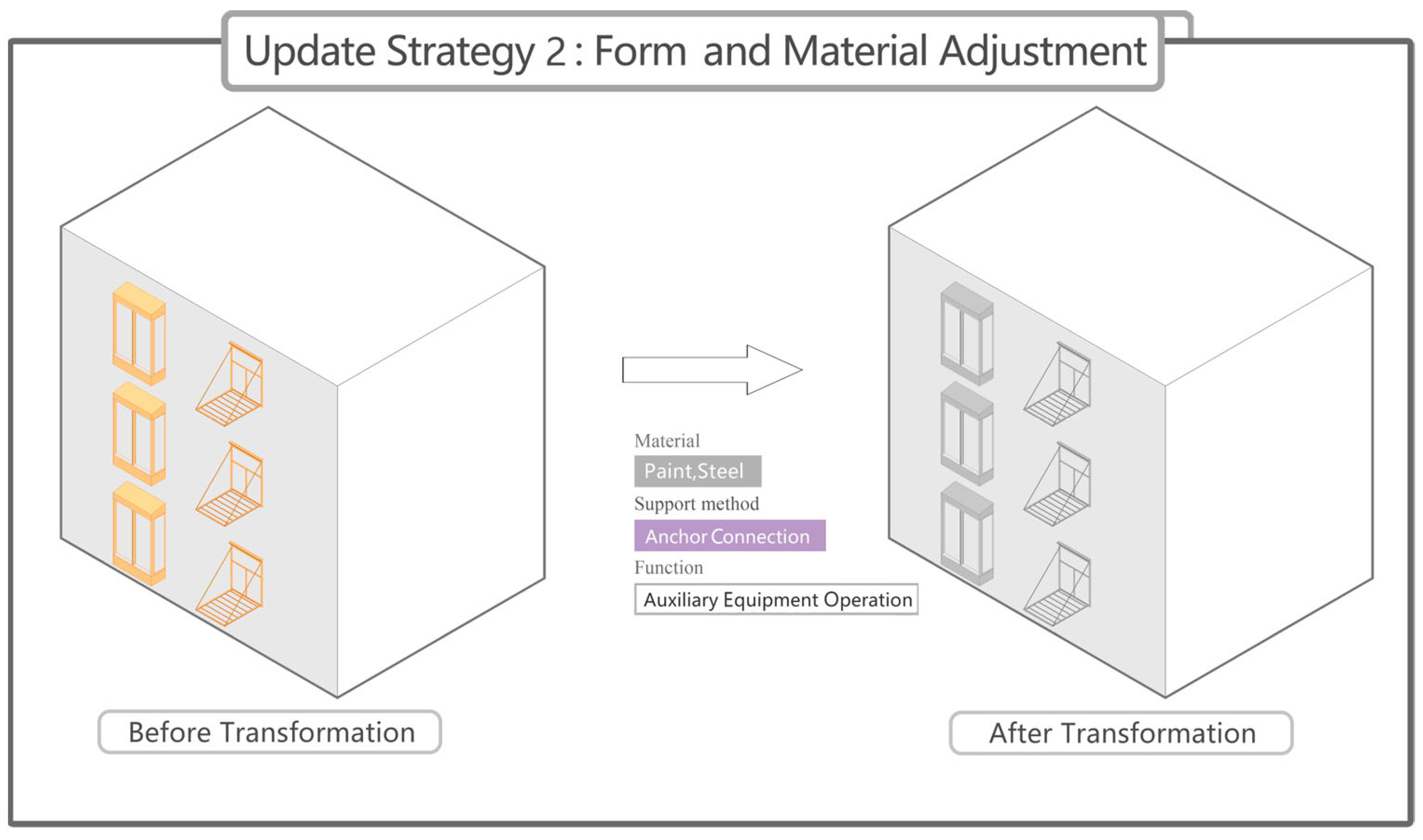 Update Strategy 2 : Form and Material Adjustment

Material

Paint,Steel

Support method

Anchor Connection

Function

Auxiliary Equipment Operation

Before Transformation

After Transformation