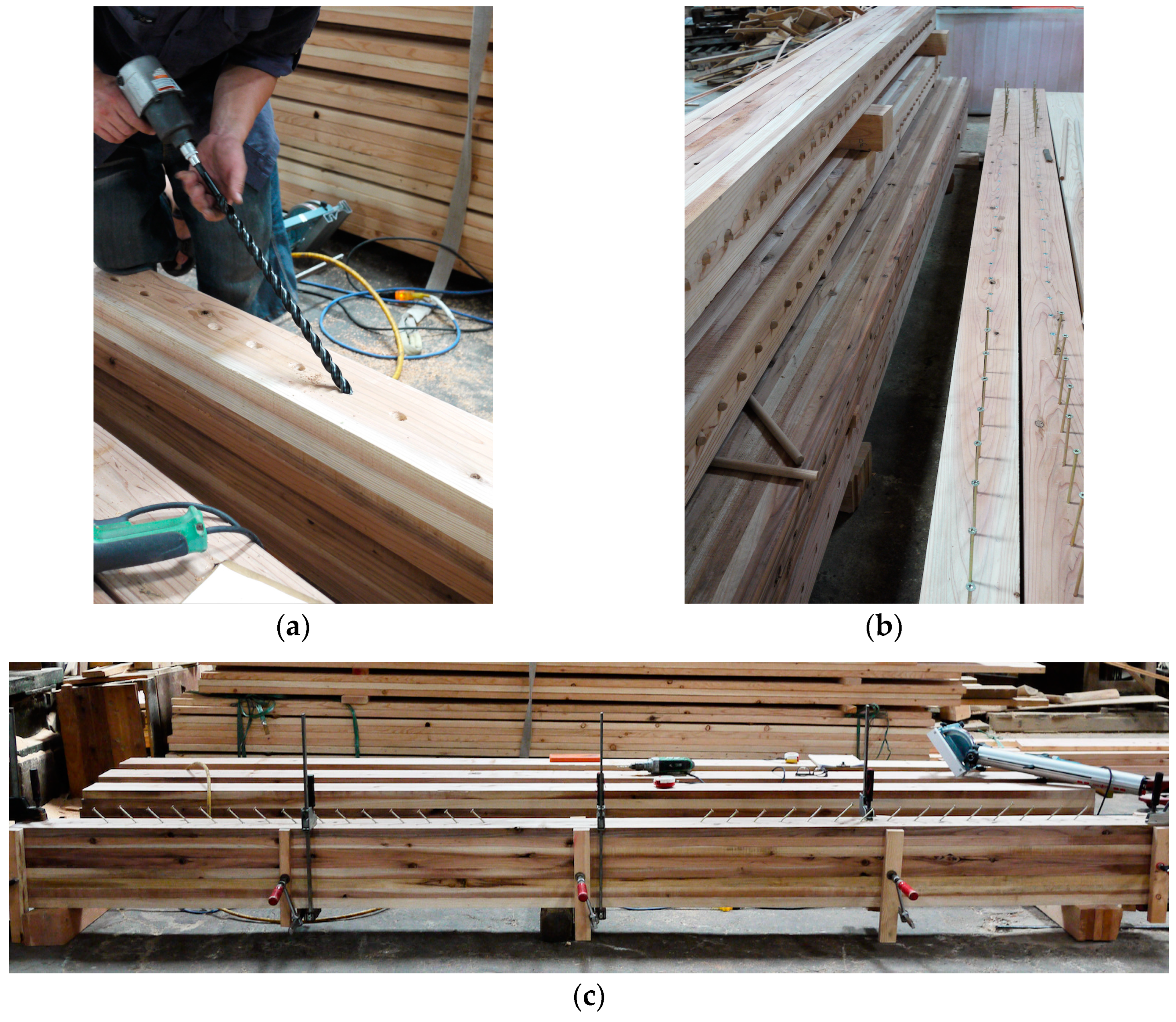 (a)

(b)

(c)