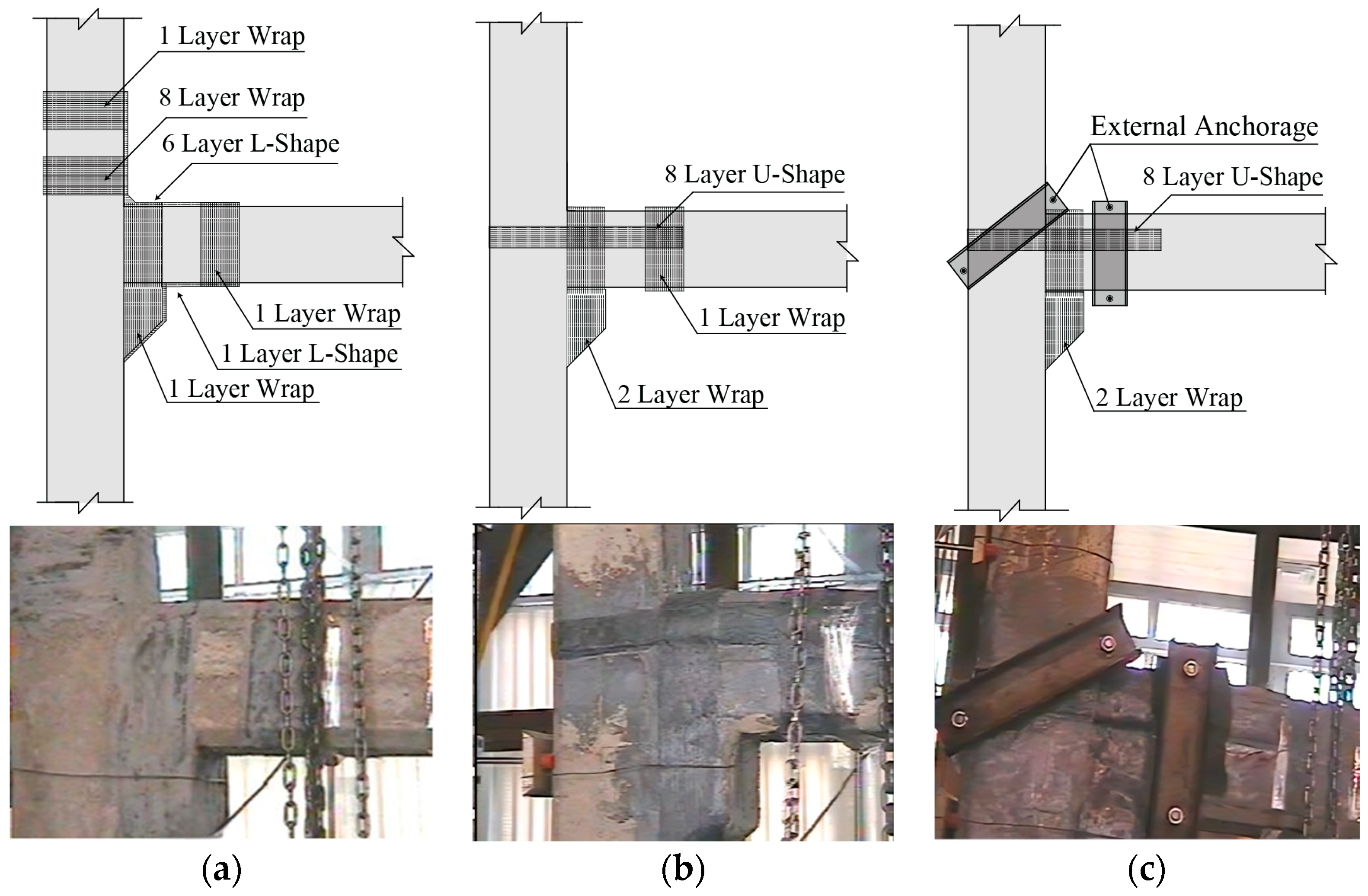 1 Layer Wrap
8 Layer Wrap
6 Layer L-Shape
1 Layer Wrap
1 Layer L-Shape
1 Layer Wrap

8 Layer U-Shape
1 Layer Wrap
2 Layer Wrap

External Anchorage
8 Layer U-Shape
2 Layer Wrap

(a)

(b)

(c)