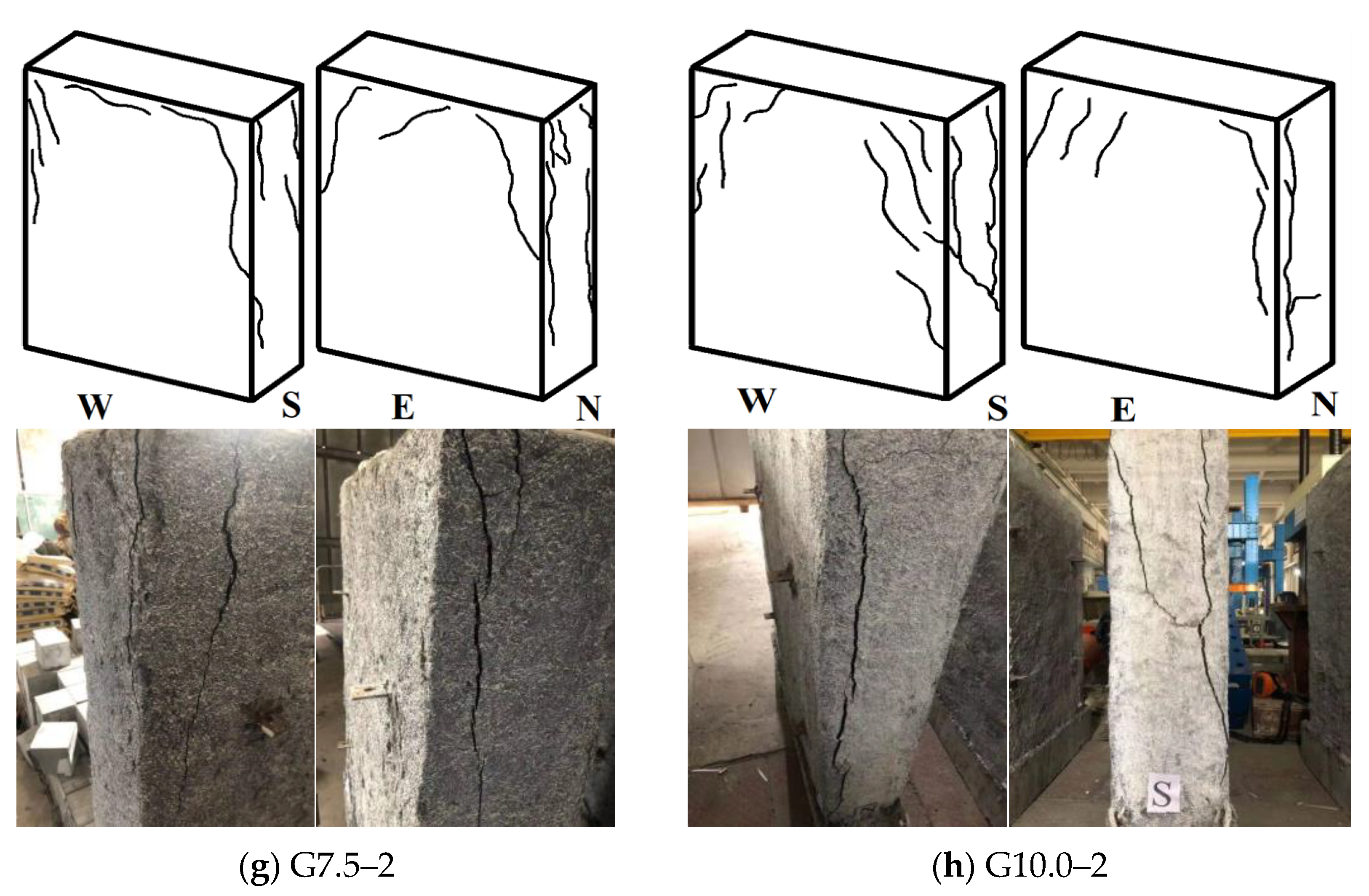 W S E N

W S E N

S

(g) G7.5–2

(h) G10.0–2