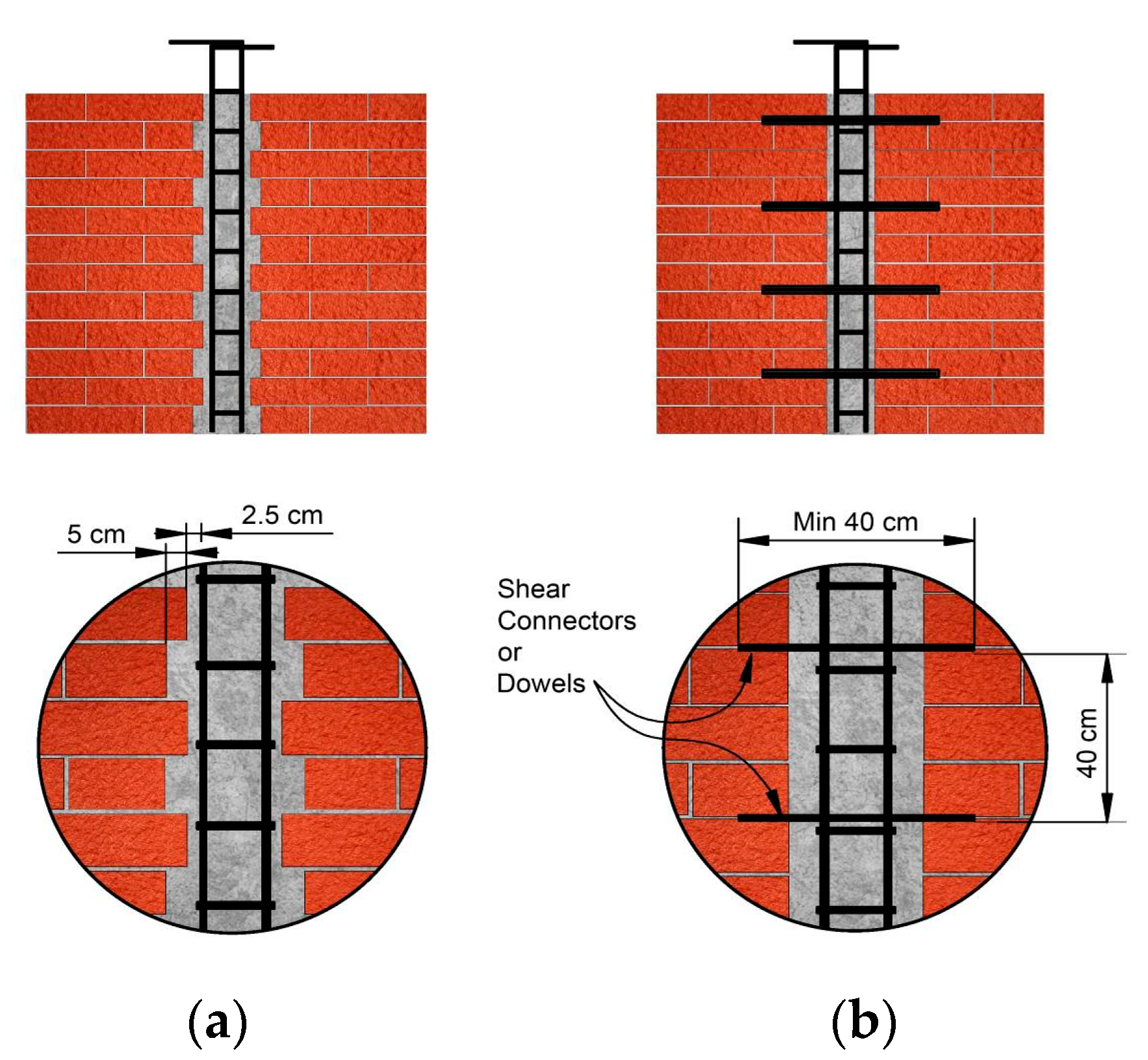 5 cm

2.5 cm

Min 40 cm

Shear Connectors or Dowels

40 cm

(a)

(b)