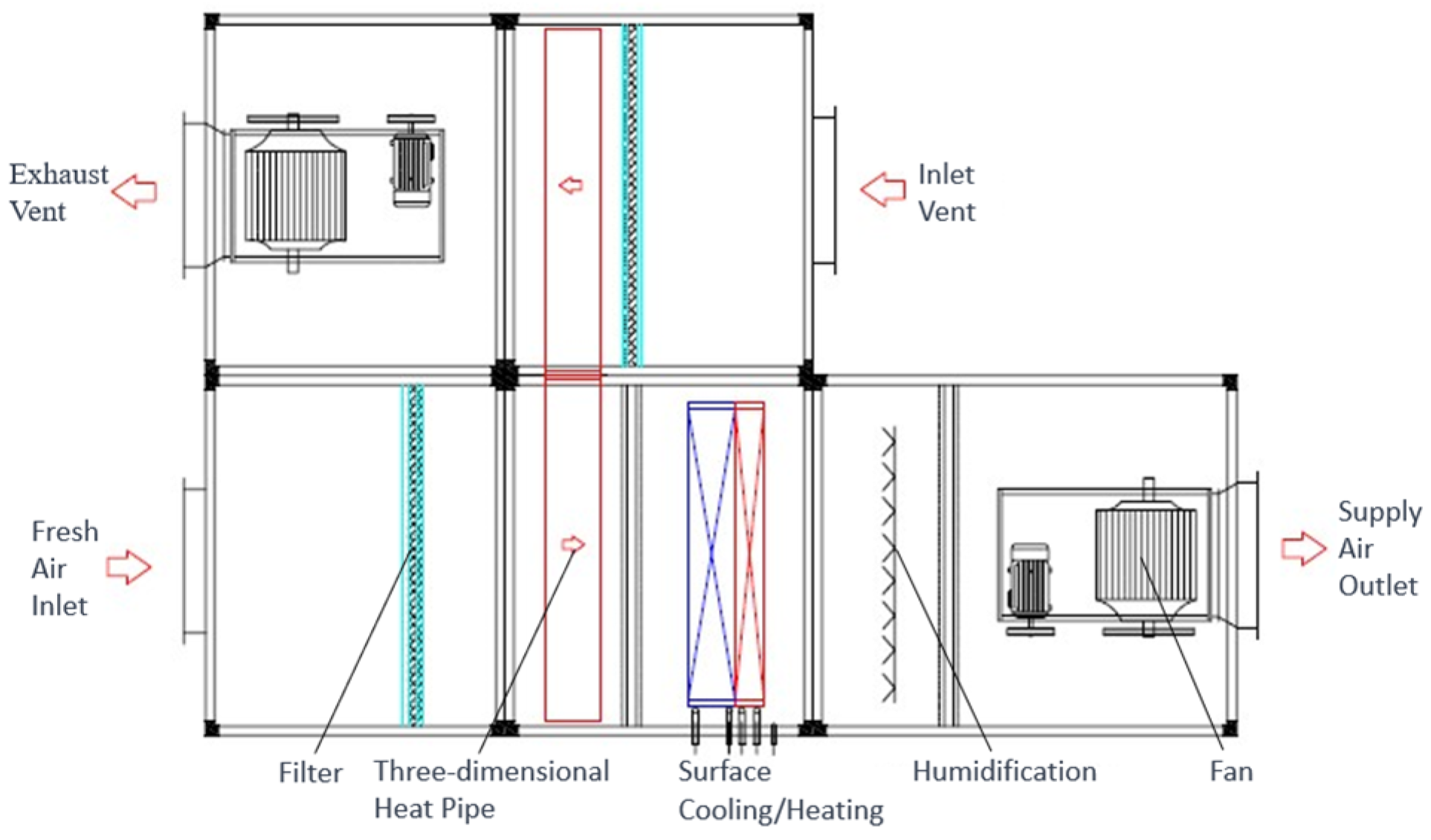 Exhaust Vent

Inlet Vent

Fresh Air Inlet

Supply Air Outlet

Filter

Three-dimensional Heat Pipe

Surface Cooling/Heating

Humidification

Fan