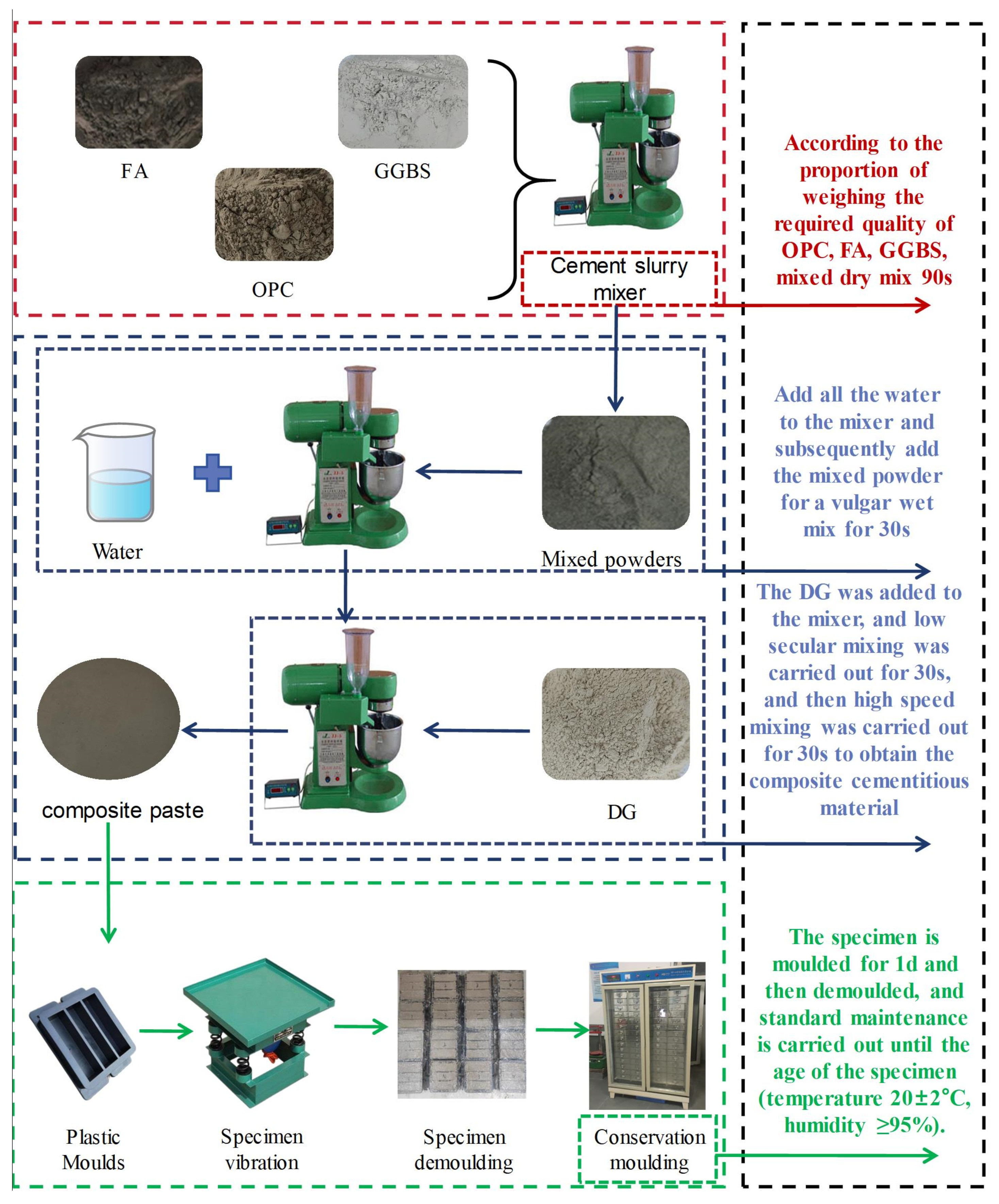 FA

GGBS

OPC

Cement slurry mixer

According to the proportion of weighing the required quality of OPC, FA, GGBS, mixed dry mix 90s

Water

Mixed powders

Add all the water to the mixer and subsequently add the mixed powder for a vulgar wet mix for 30s

composite paste

DG

The DG was added to the mixer, and low secular mixing was carried out for 30s, and then high speed mixing was carried out for 30s to obtain the composite cementitious material

Plastic Moulds

Specimen vibration

Specimen demoulding

Conservation moulding

The specimen is moulded for 1d and then demoulded, and standard maintenance is carried out until the age of the specimen (temperature 20±2°C, humidity ≥95%).