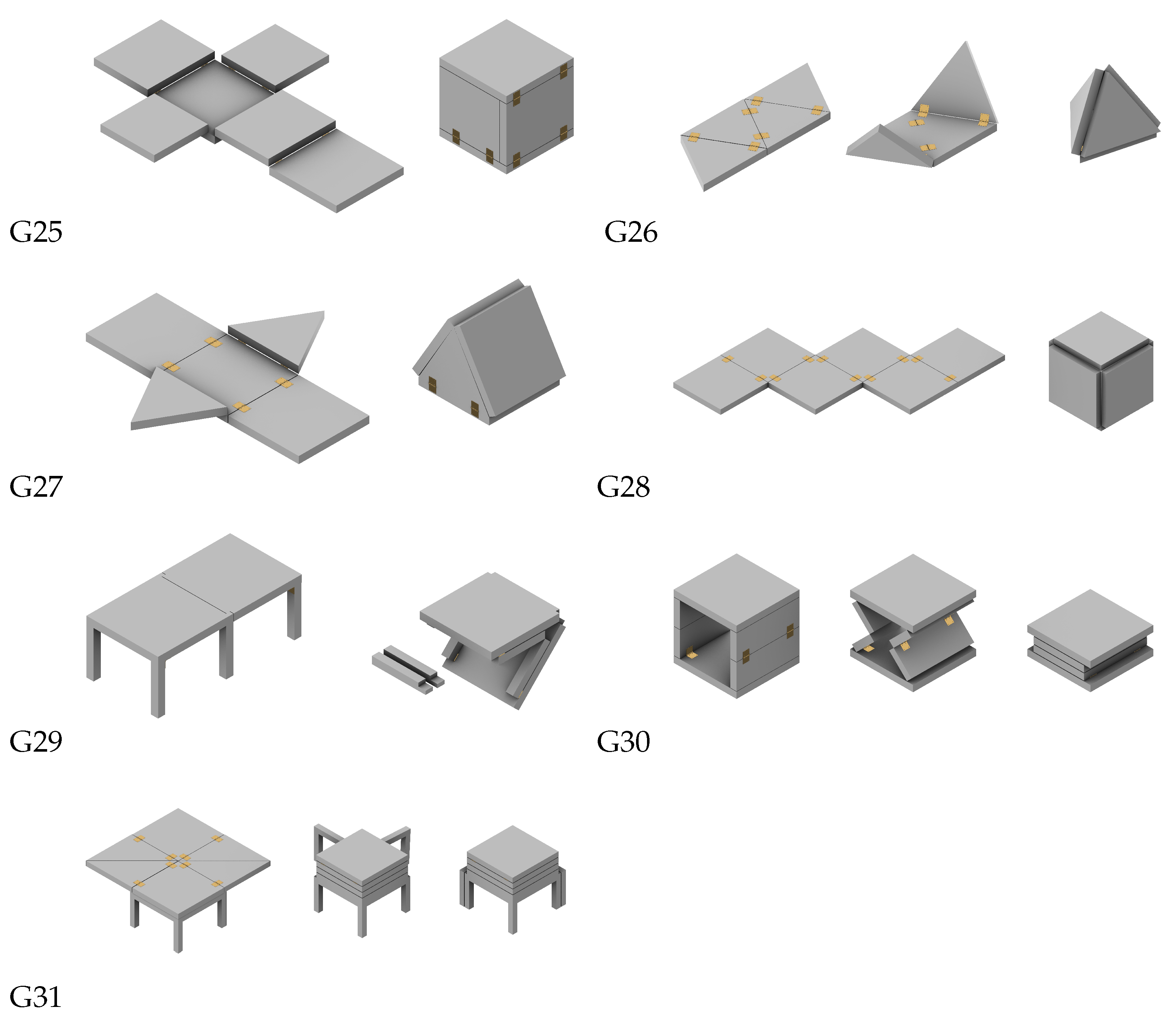 G25

G26

G27

G28

G29

G30

G31