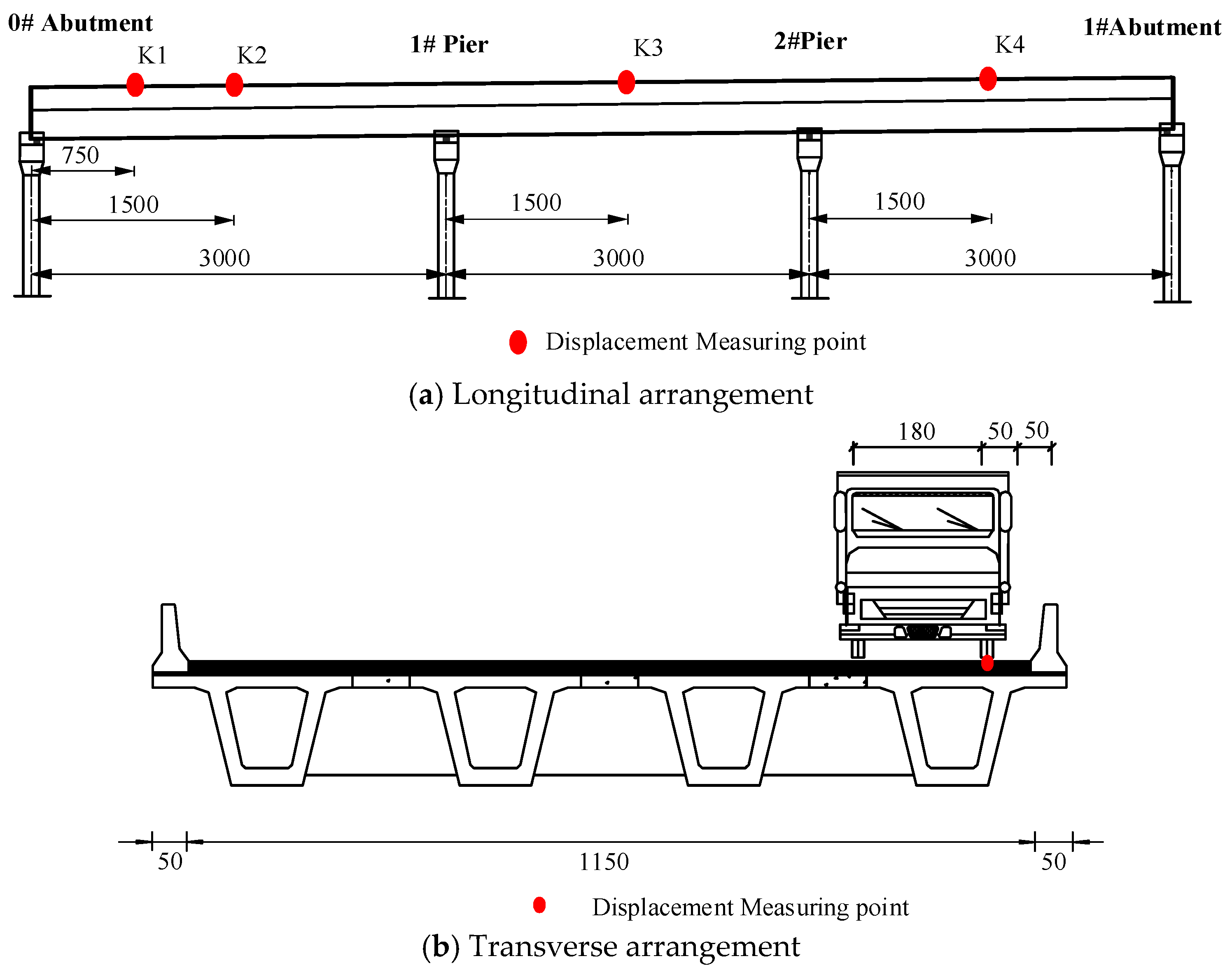 0# Abutment

K1

K2

1# Pier

K3

2#Pier

K4

1#Abutment

750

1500

1500

1500

3000

3000

3000

Displacement Measuring point

(a) Longitudinal arrangement

180

50

50

50

1150

50

Displacement Measuring point

(b) Transverse arrangement