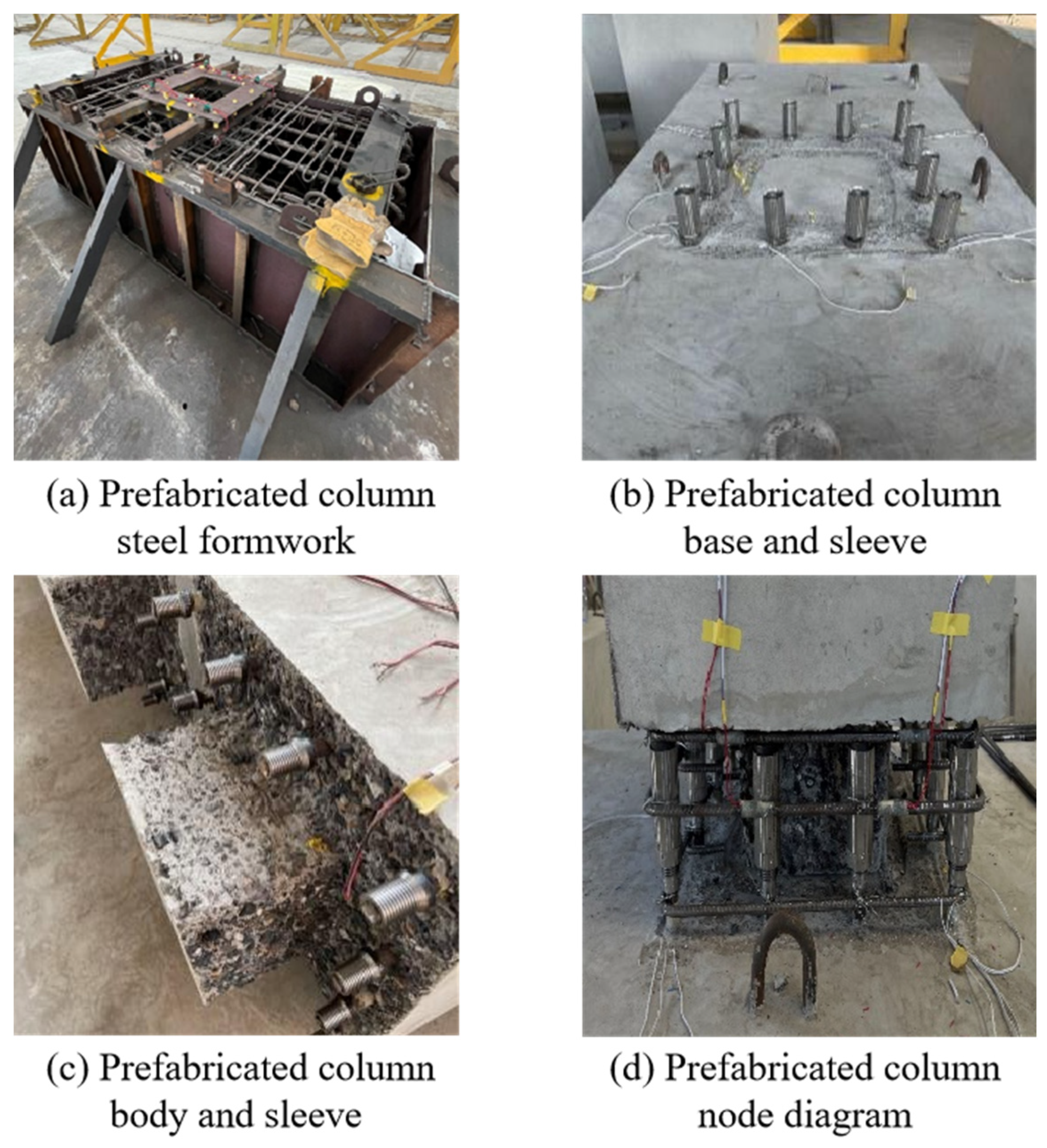 (a) Prefabricated column steel formwork

(b) Prefabricated column base and sleeve

(c) Prefabricated column body and sleeve

(d) Prefabricated column node diagram