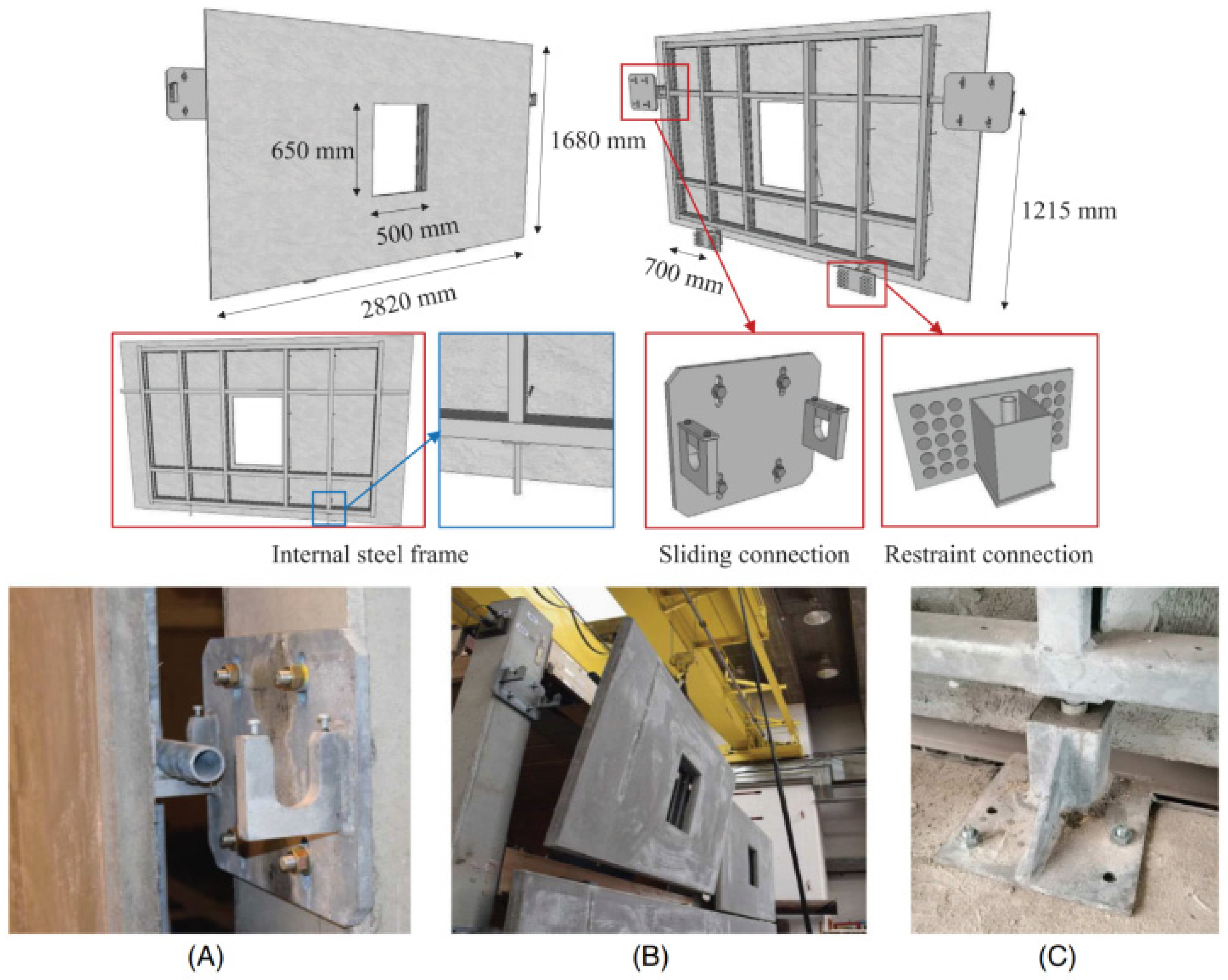 650 mm

500 mm

2820 mm

1680 mm

700 mm

1215 mm

Internal steel frame

Sliding connection

Restraint connection

(A)

(B)

(C)