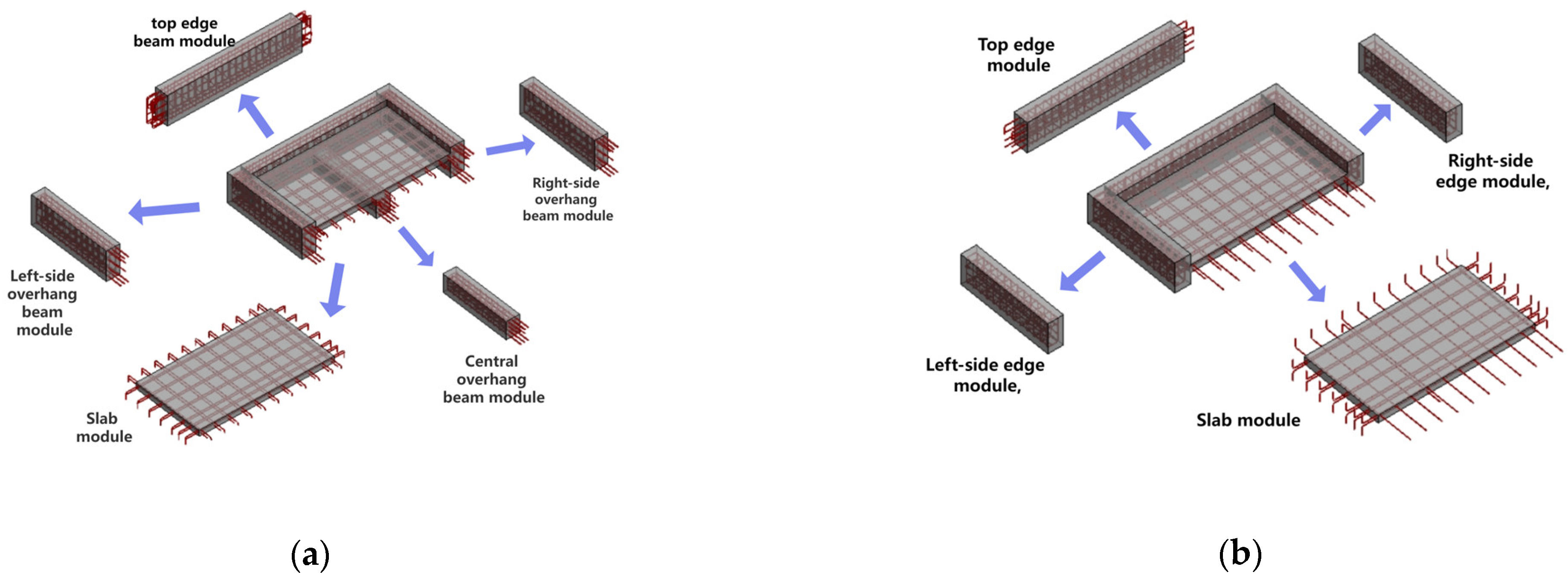 top edge beam module

Right-side overhang beam module

Left-side overhang beam module

Central overhang beam module

Slab module

(a)

Top edge module

Right-side edge module,

Left-side edge module,

Slab module

(b)