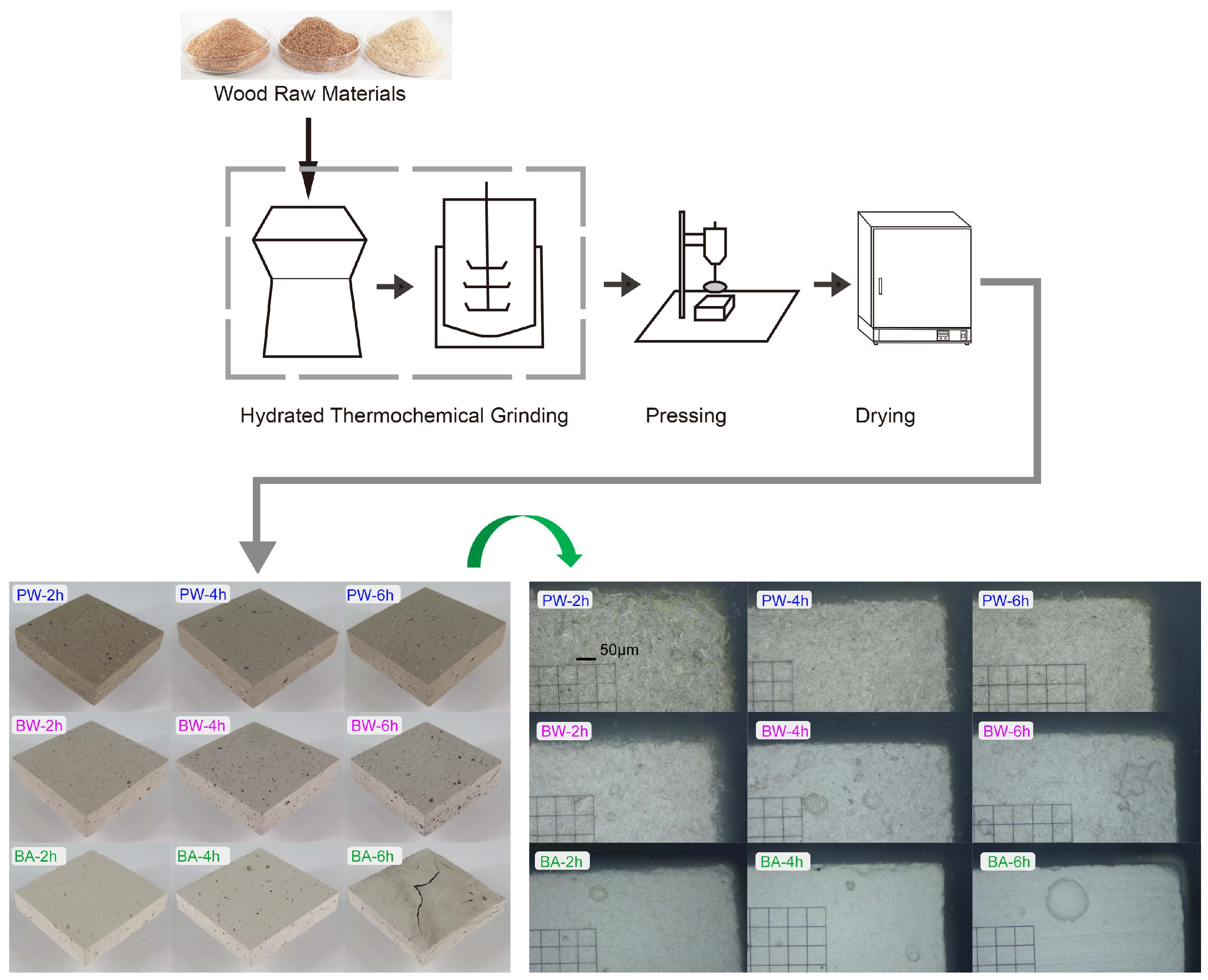 Wood Raw Materials

Hydrated Thermochemical Grinding

Pressing

Drying

PW-2h PW-4h PW-6h
BW-2h BW-4h BW-6h
BA-2h BA-4h BA-6h

PW-2h
50μm
PW-4h PW-6h
BW-2h BW-4h BW-6h
BA-2h BA-4h BA-6h