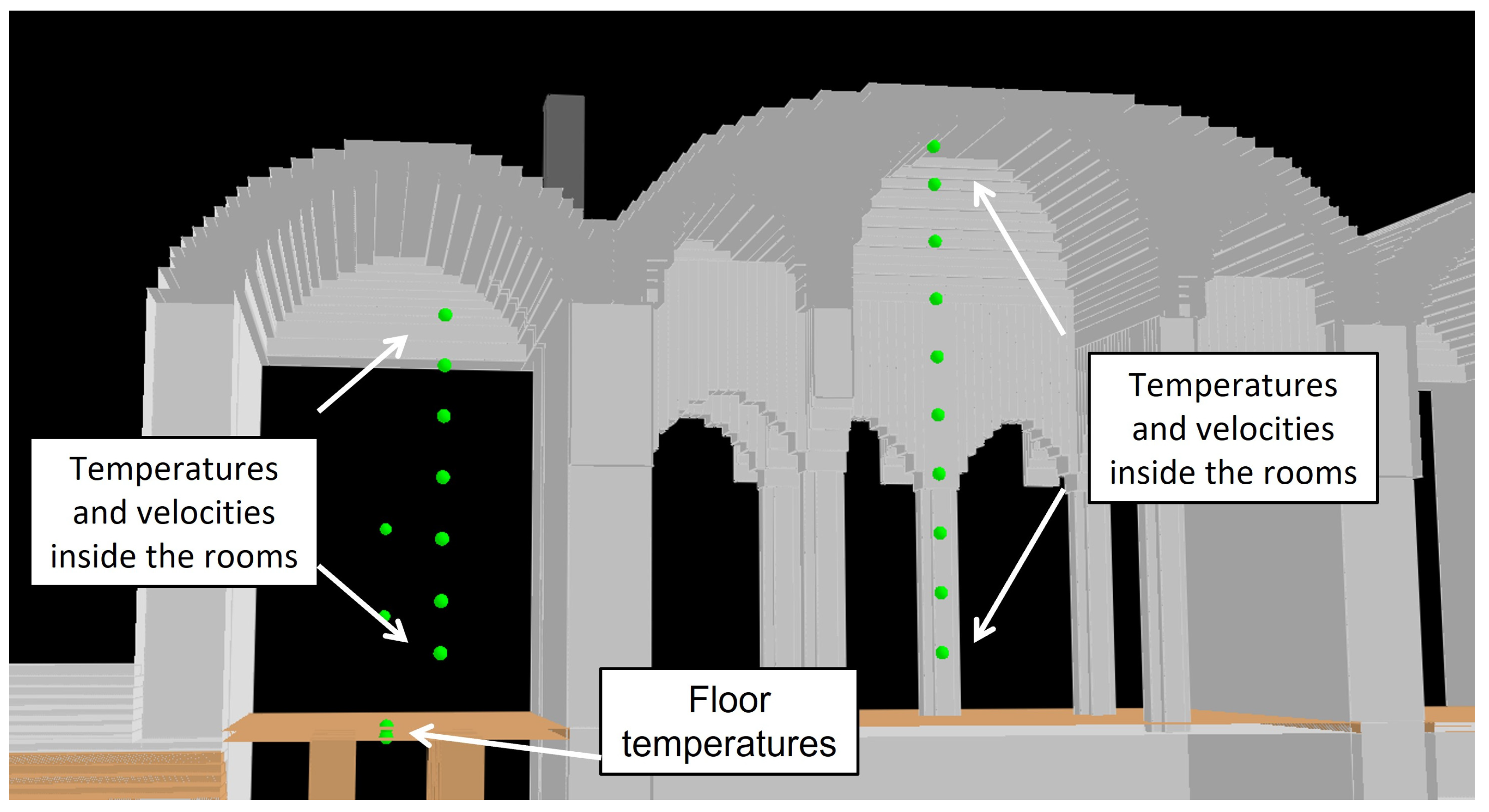 Temperatures and velocities inside the rooms

Temperatures and velocities inside the rooms

Floor temperatures