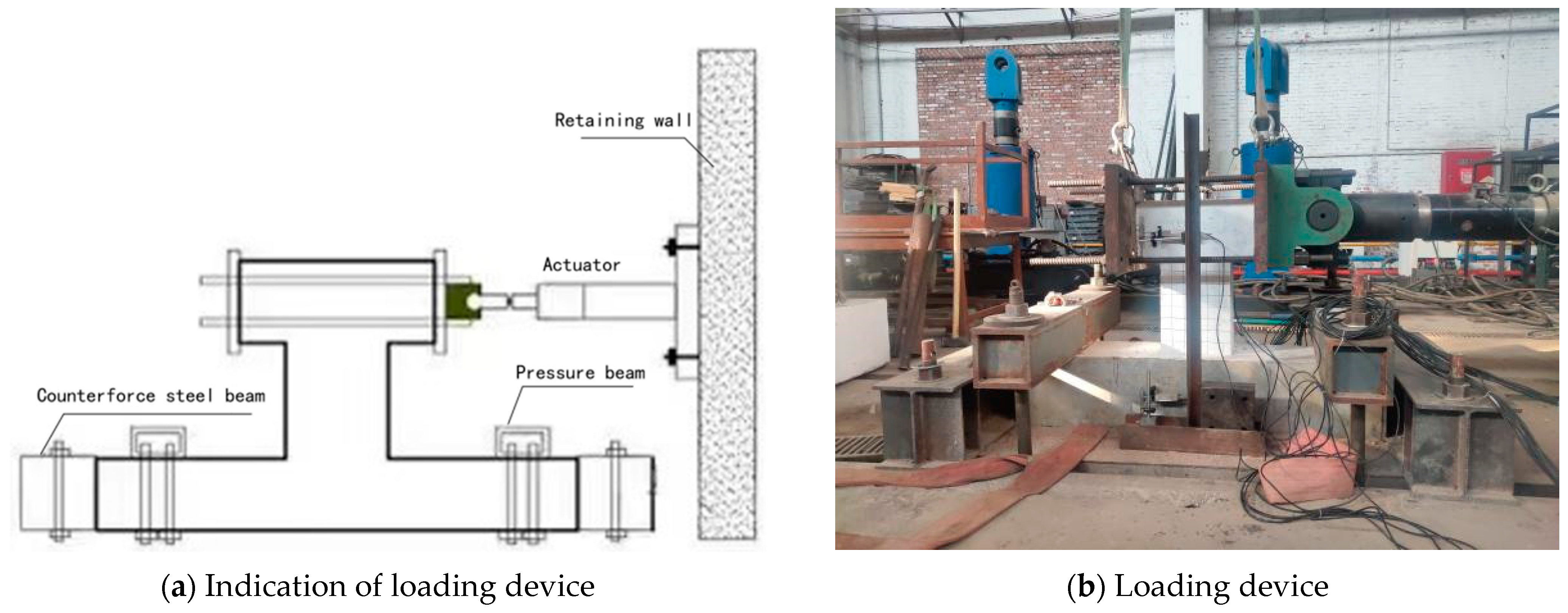 Retaining wall

Actuator

Pressure beam

Counterforce steel beam

(a) Indication of loading device

(b) Loading device