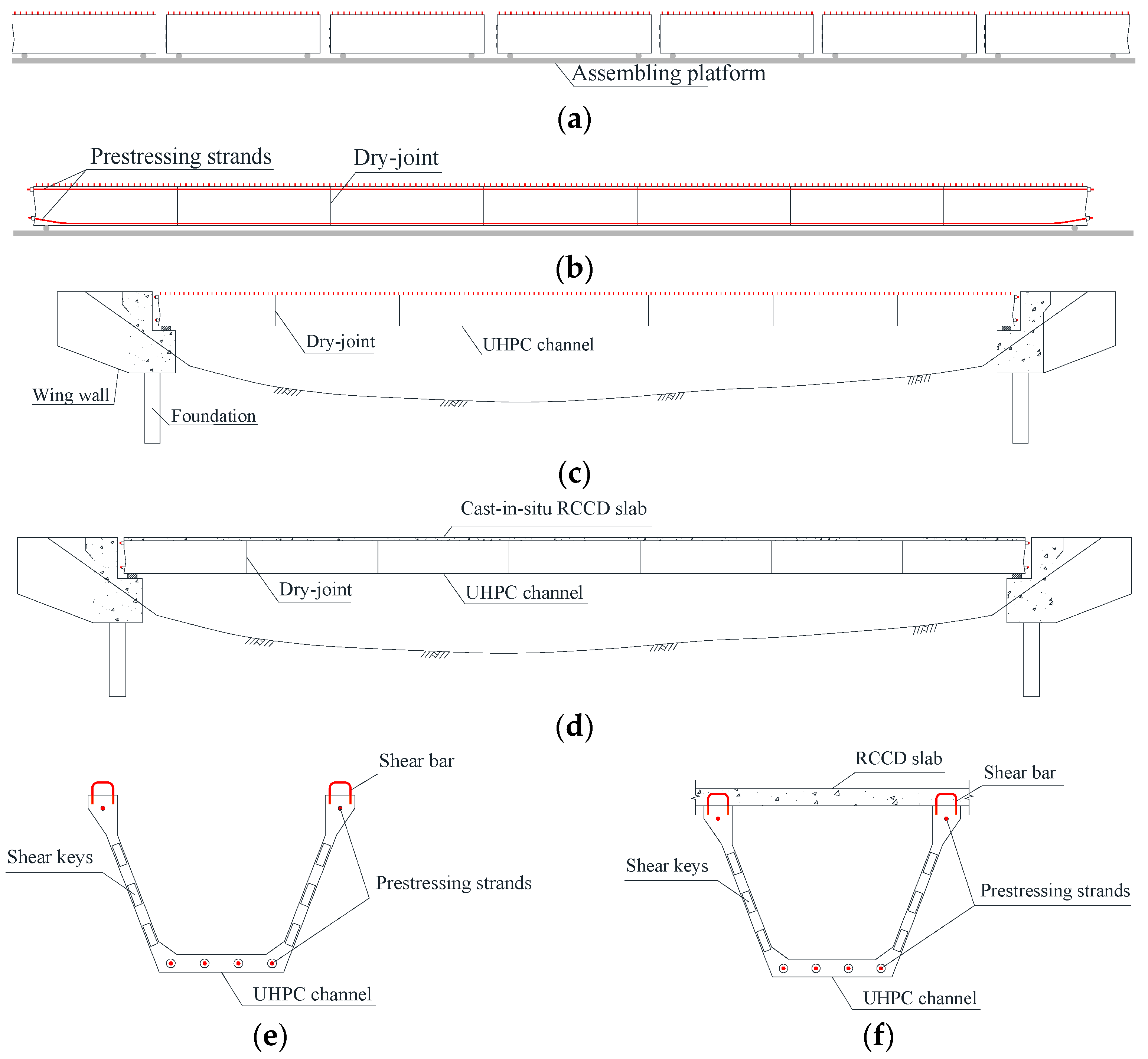 Assembling platform

(a)

Prestressing strands

Dry-joint

(b)

Dry-joint

UHPC channel

Wing wall

Foundation

(c)

Cast-in-situ RCCD slab

Dry-joint

UHPC channel

(d)

Shear bar

Shear keys

Prestressing strands

UHPC channel

(e)

RCCD slab

Shear bar

Shear keys

Prestressing strands

UHPC channel

(f)