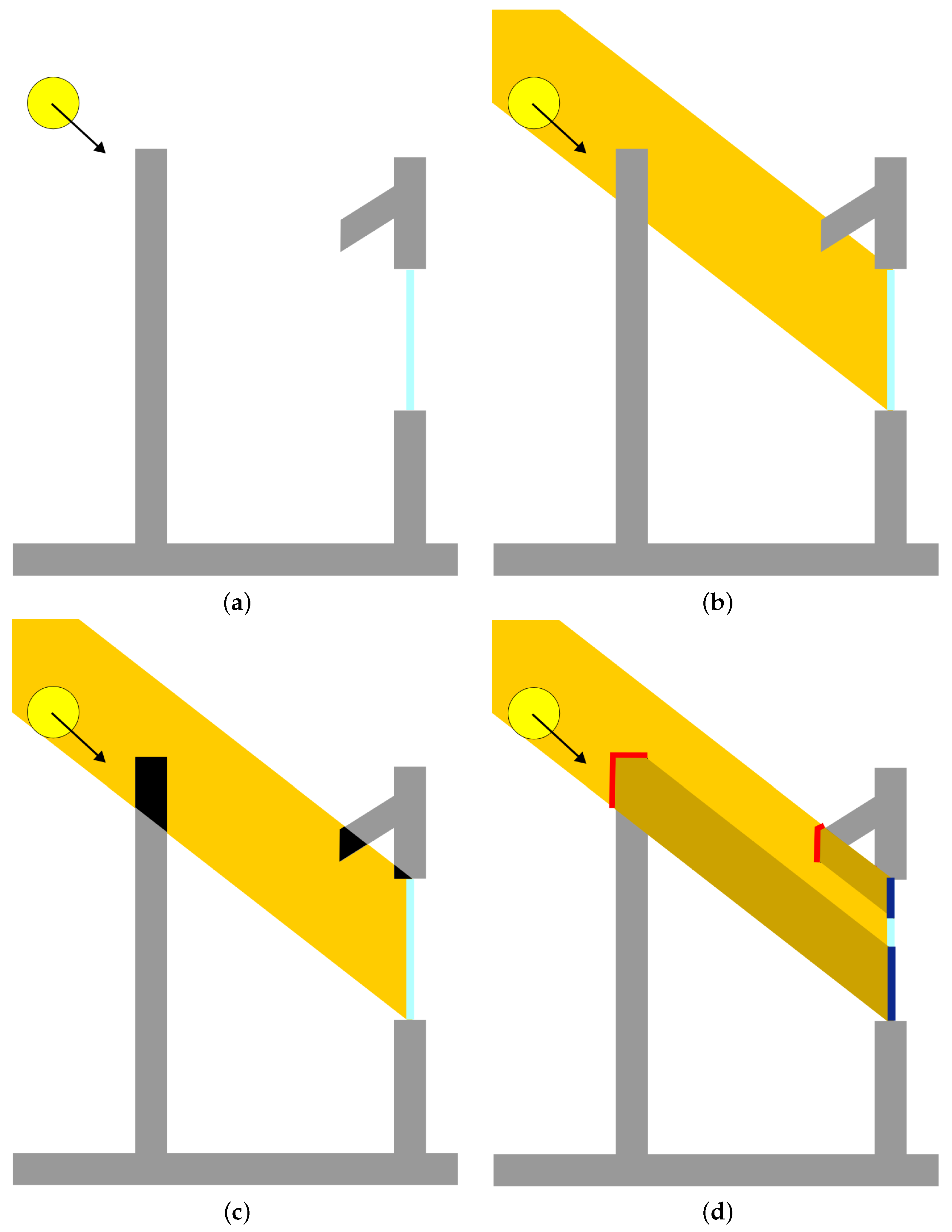 (a)

(b)

(c)

(d)