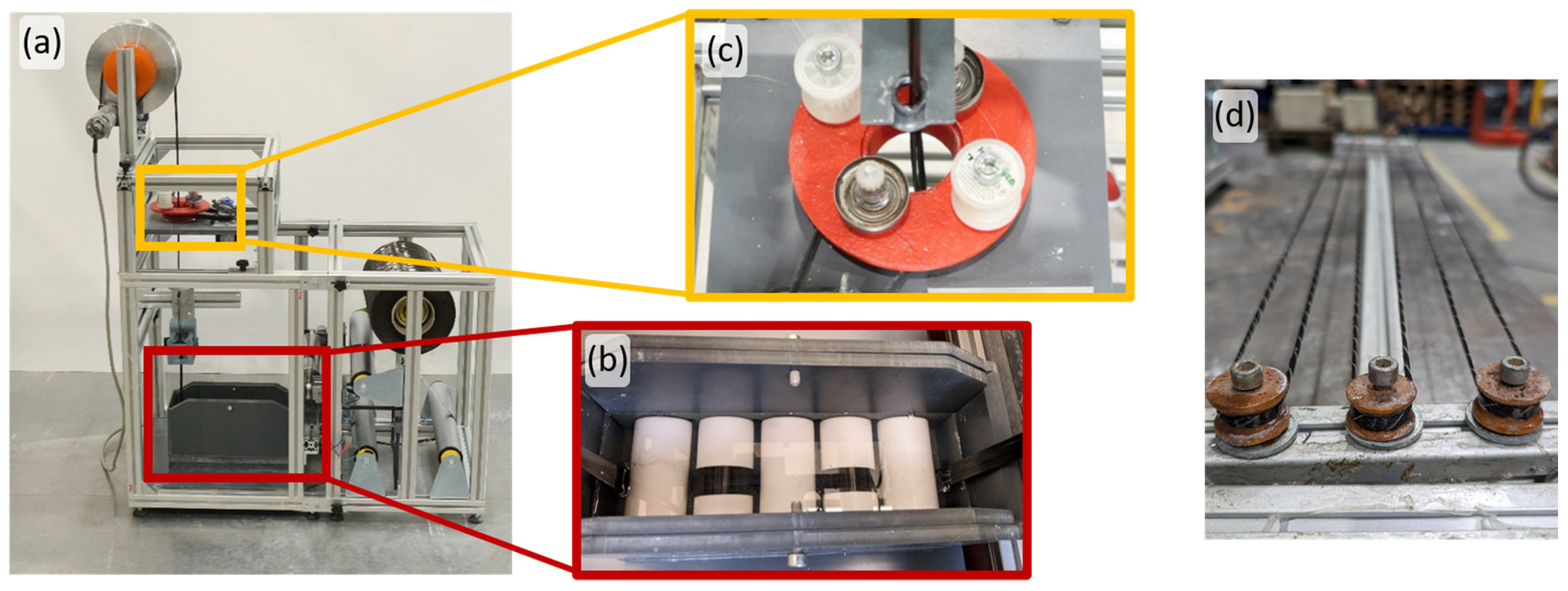 (a)

(c)

(b)

(d)