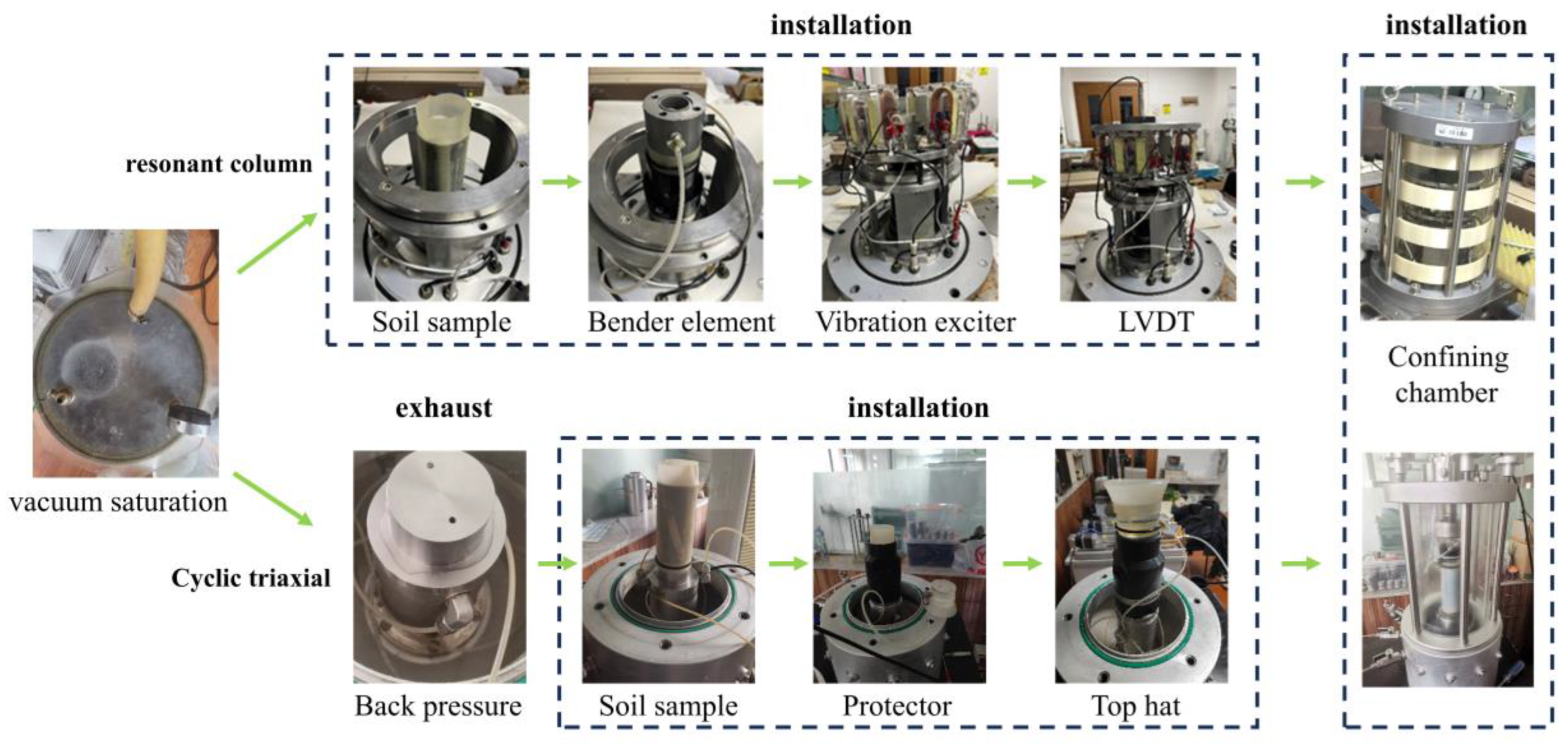 installation

installation

resonant column

Soil sample

Bender element

Vibration exciter

LVDT

Confining chamber

vacuum saturation

exhaust

installation

Cyclic triaxial

Back pressure

Soil sample

Protector

Top hat