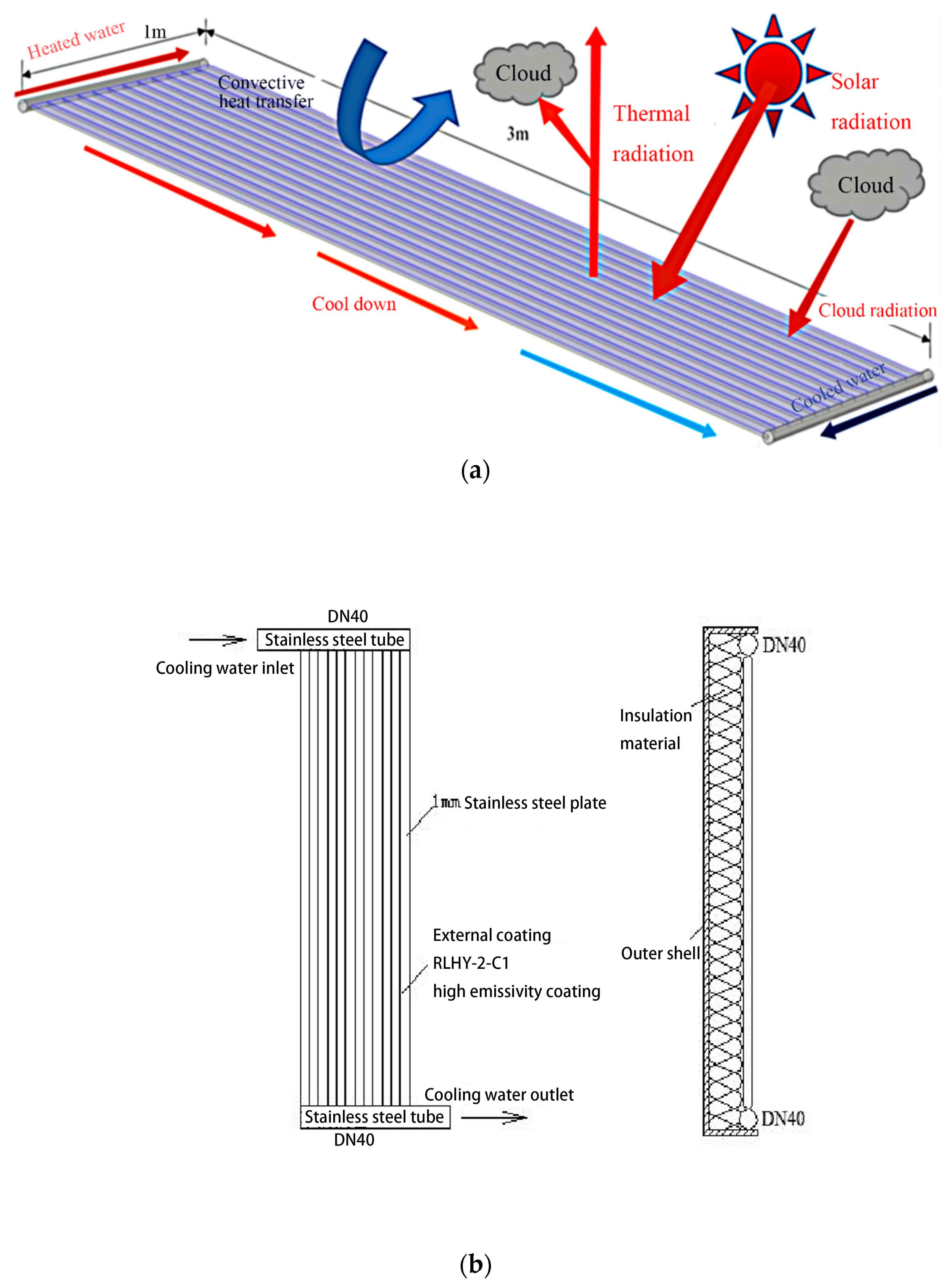 Heated water
1m
Convective heat transfer
Cloud
3m
Thermal radiation
Solar radiation
Cloud
Cool down
Cloud radiation
Cooled water

(a)

DN40
Stainless steel tube
Cooling water inlet
1㎜ Stainless steel plate
External coating
RLHY-2-C1
high emissivity coating
Cooling water outlet
Stainless steel tube
DN40

DN40
Insulation material
Outer shell
DN40

(b)