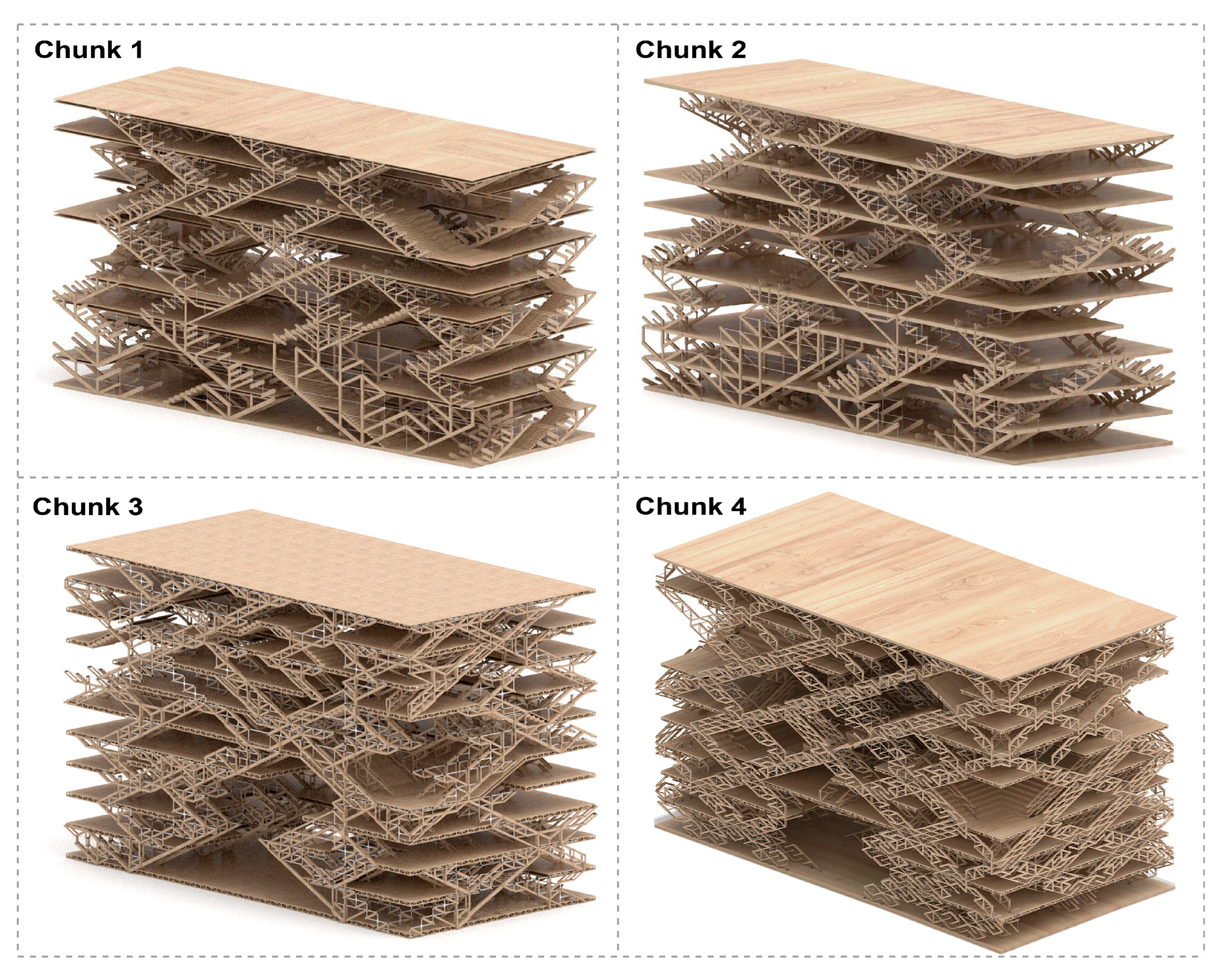 Chunk 1

Chunk 2

Chunk 3

Chunk 4