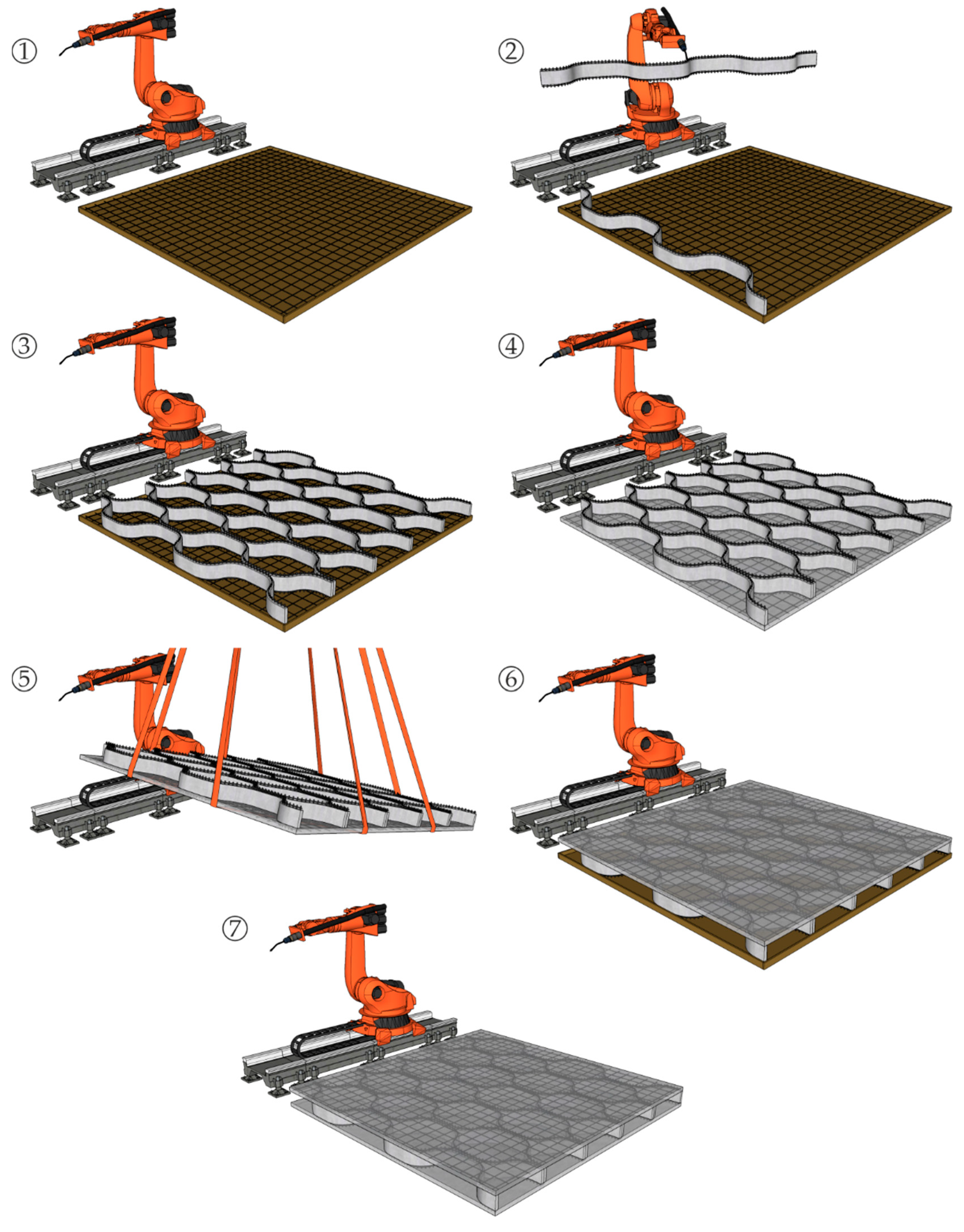 ①

②

③

④

⑤

⑥

⑦