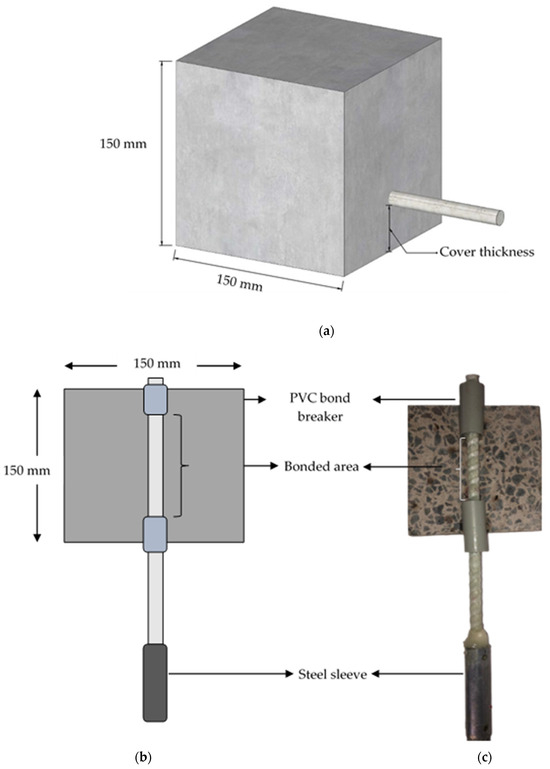 150 mm

150 mm

Cover thickness

(a)

150 mm

150 mm

PVC bond breaker

Bonded area

Steel sleeve

(b)

(c)