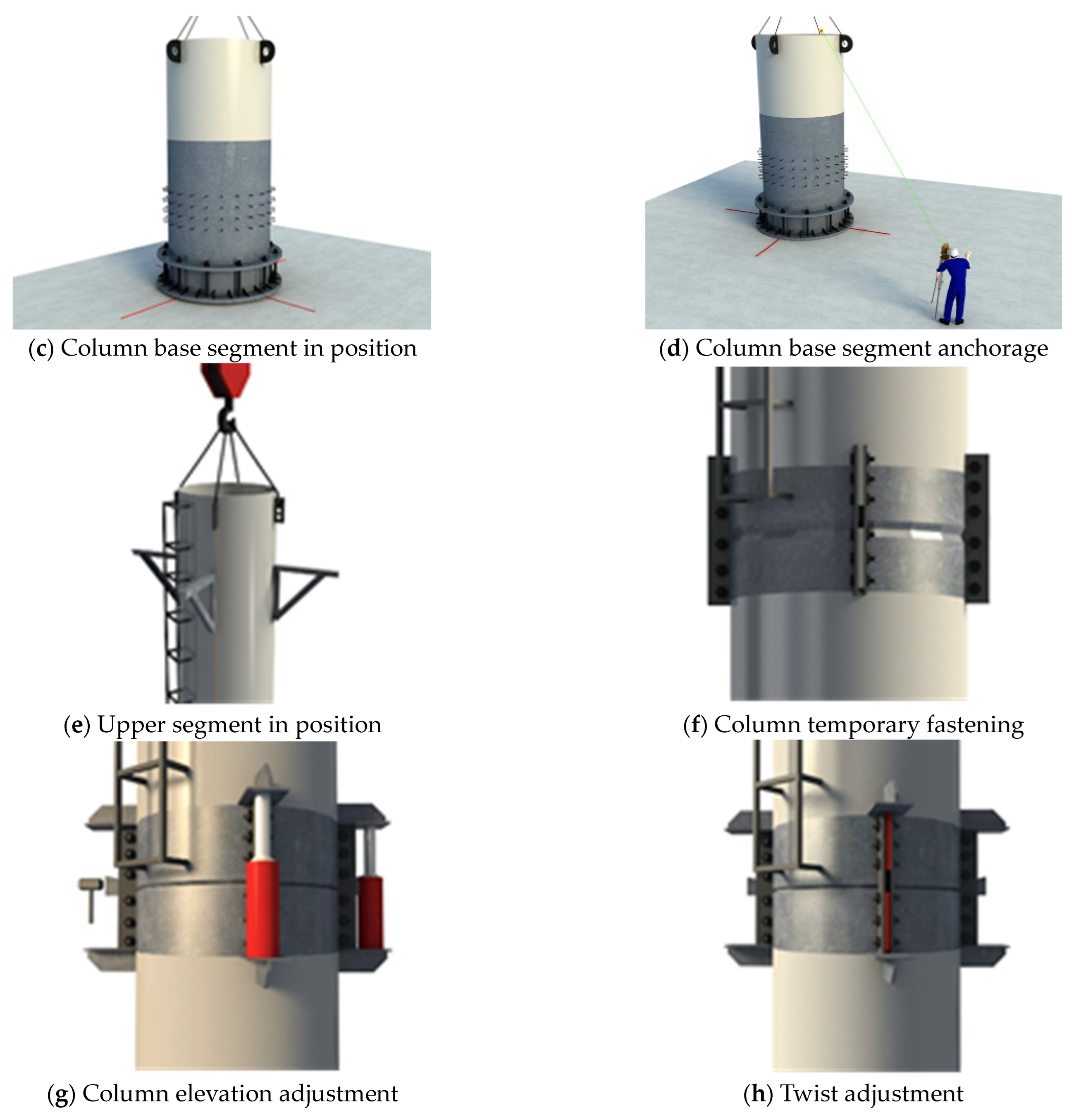 (c) Column base segment in position

(d) Column base segment anchorage

(e) Upper segment in position

(f) Column temporary fastening

(g) Column elevation adjustment

(h) Twist adjustment