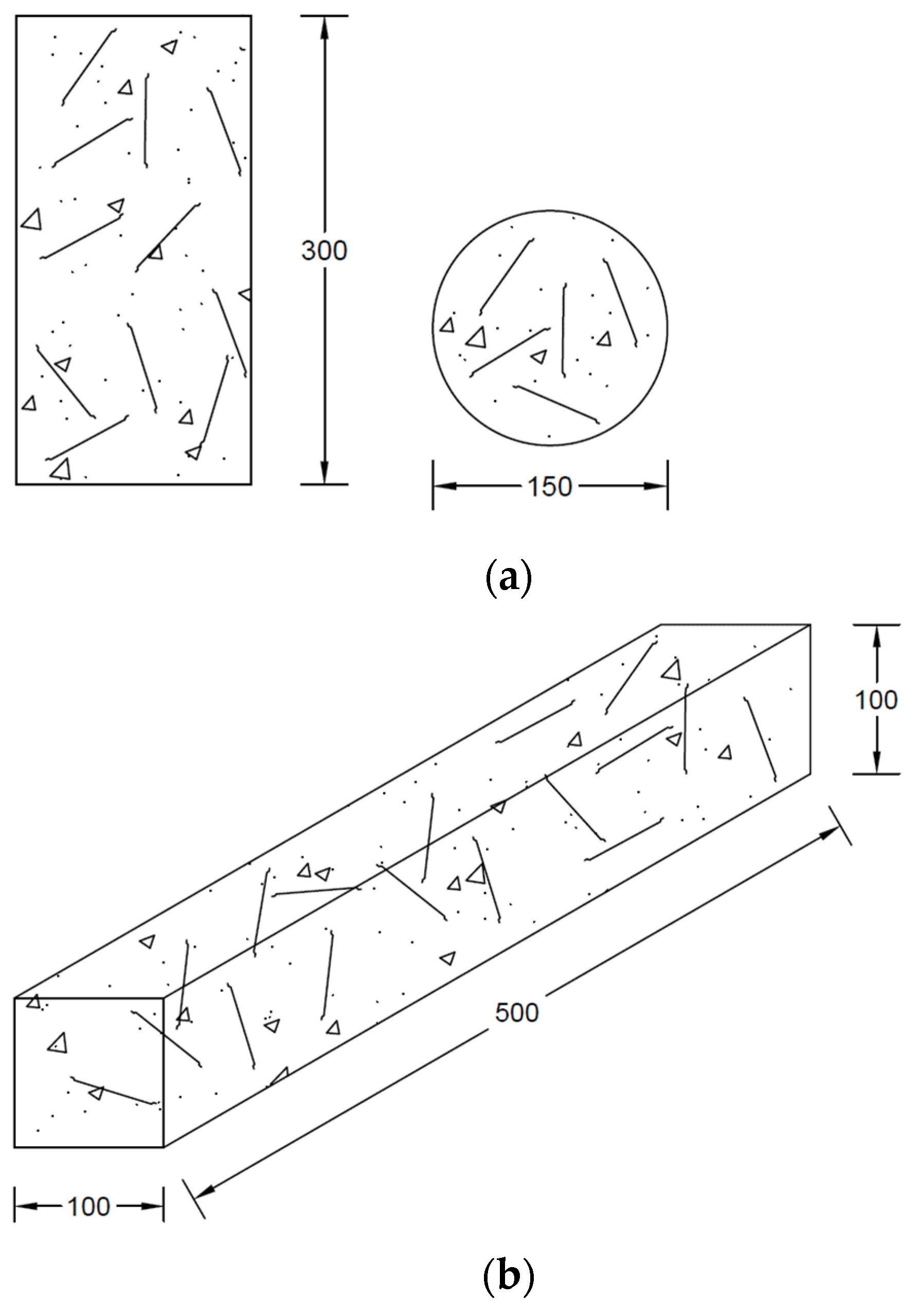 300

150

(a)

100

500

100

(b)