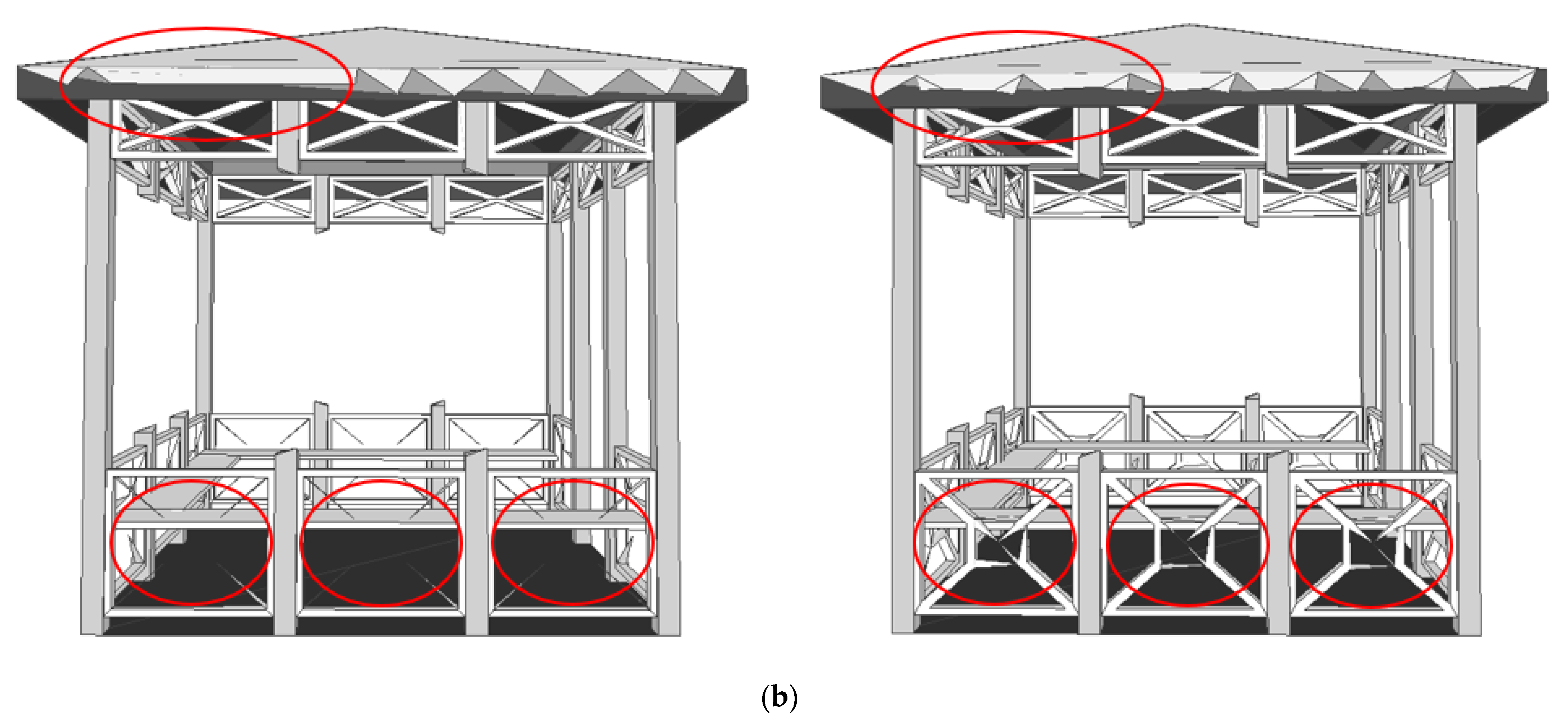 (b)