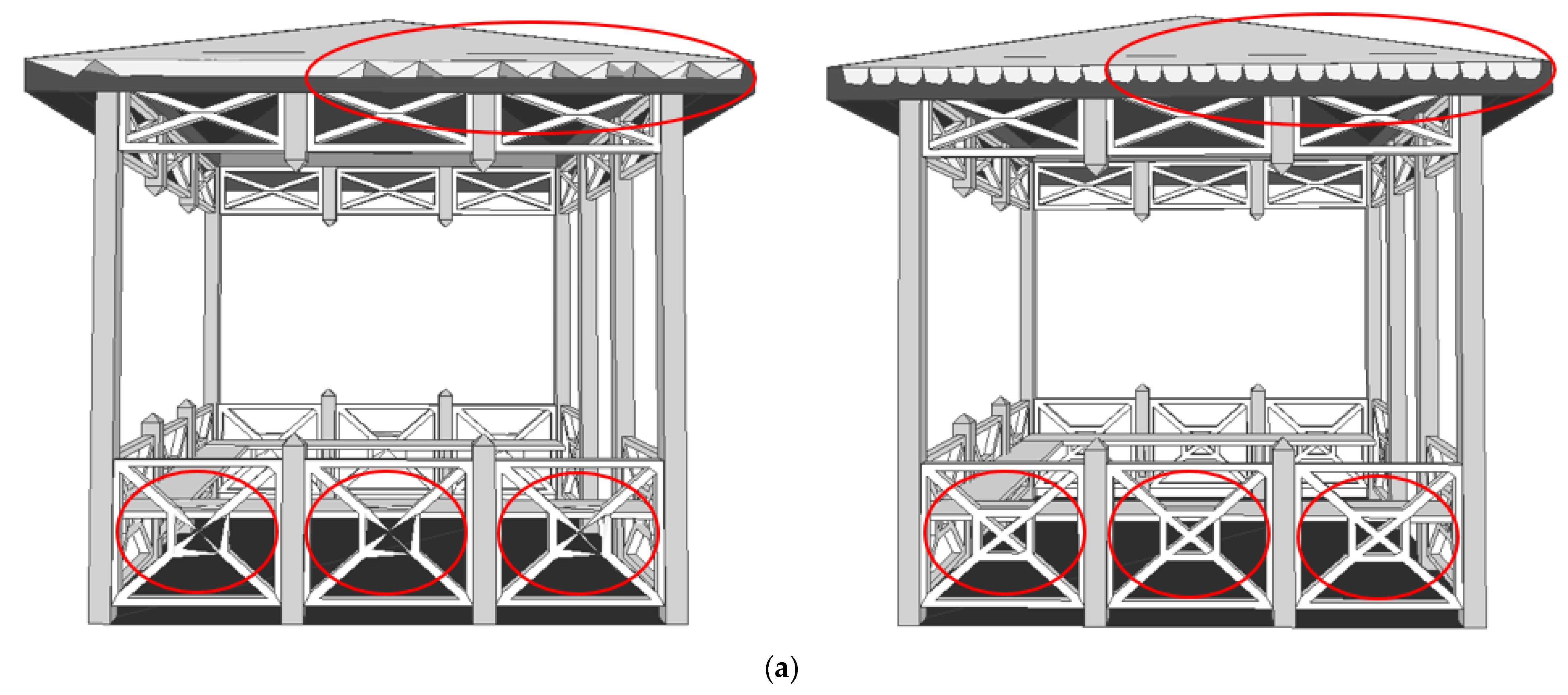 (a)