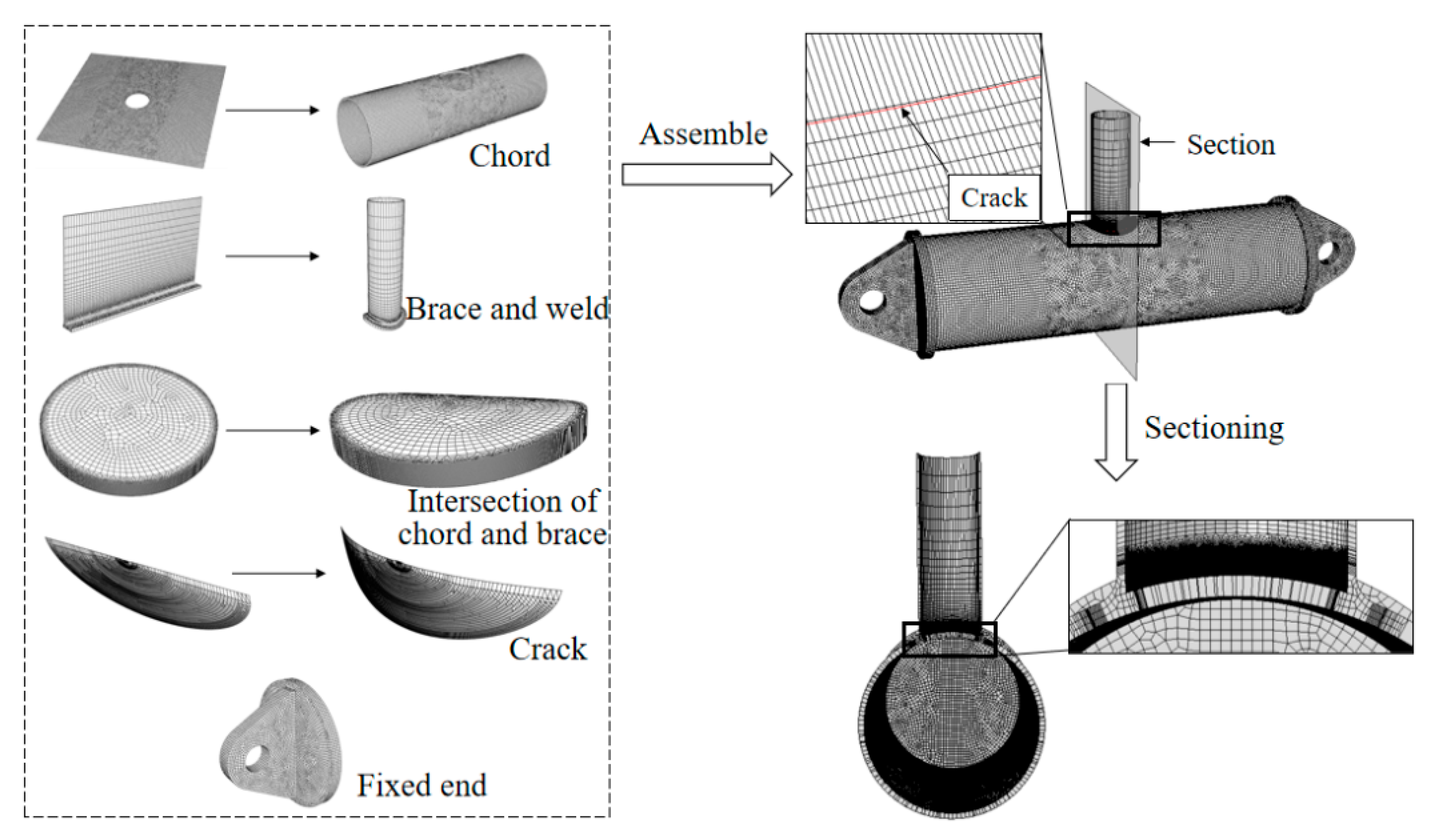 Chord

Brace and weld

Intersection of chord and brace

Crack

Fixed end

Assemble

Crack

Section

Sectioning