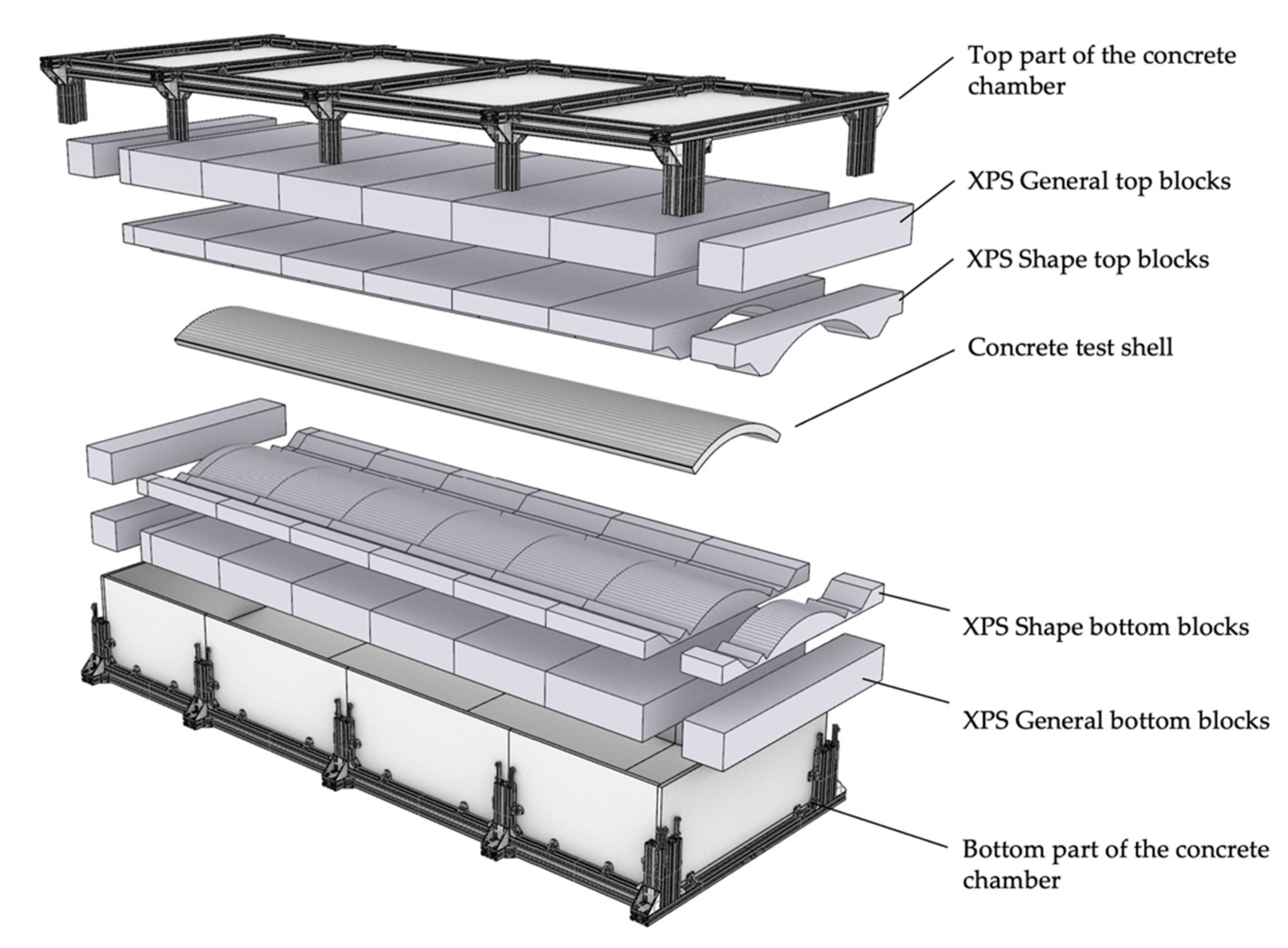 Top part of the concrete chamber

XPS General top blocks

XPS Shape top blocks

Concrete test shell

XPS Shape bottom blocks

XPS General bottom blocks

Bottom part of the concrete chamber