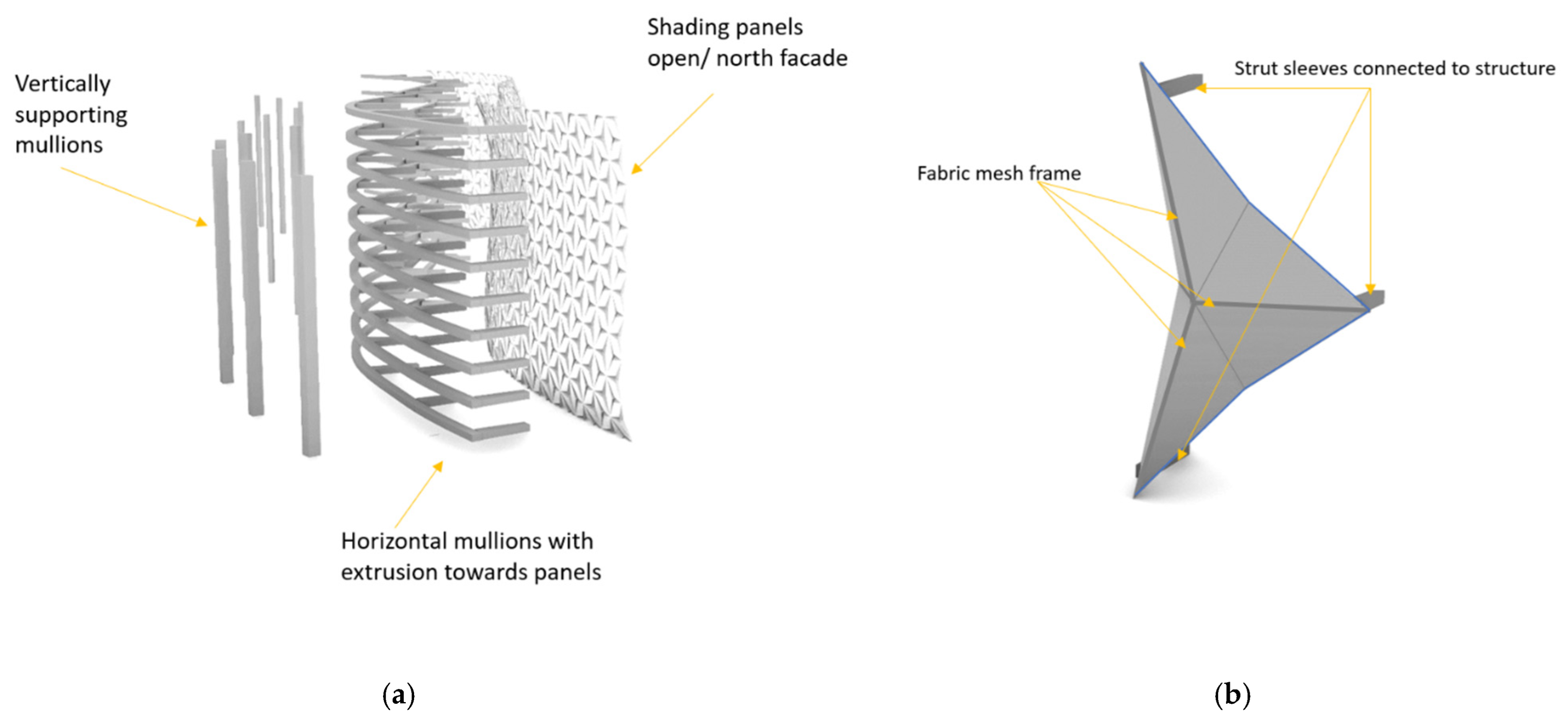 Vertically supporting mullions

Shading panels open/ north facade

Horizontal mullions with extrusion towards panels

(a)

Strut sleeves connected to structure

Fabric mesh frame

(b)