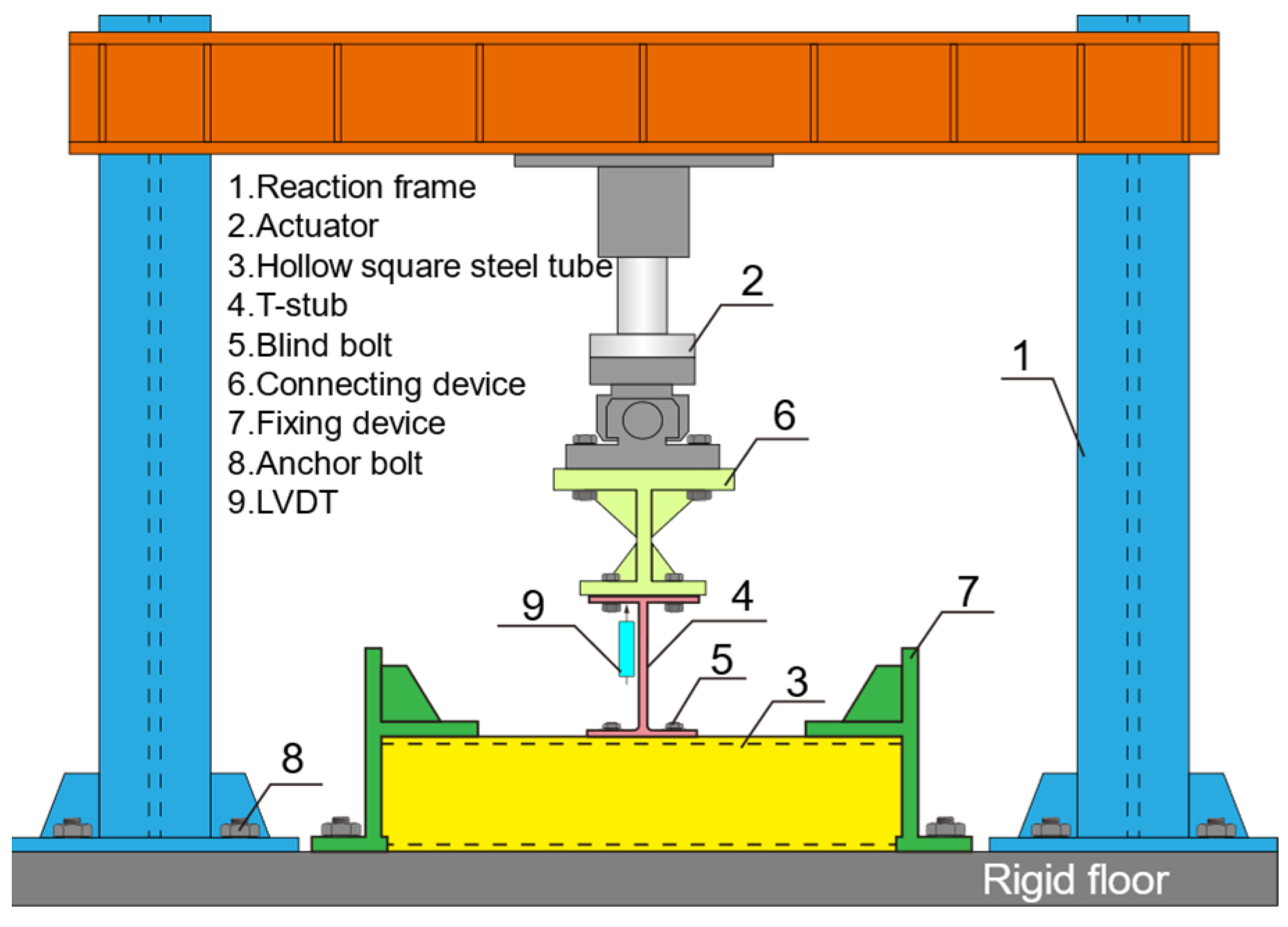 1.Reaction frame
2.Actuator
3.Hollow square steel tube
4.T-stub
5.Blind bolt
6.Connecting device
7.Fixing device
8.Anchor bolt
9.LVDT

2
1
6
9
4
7
5
3
8

Rigid floor