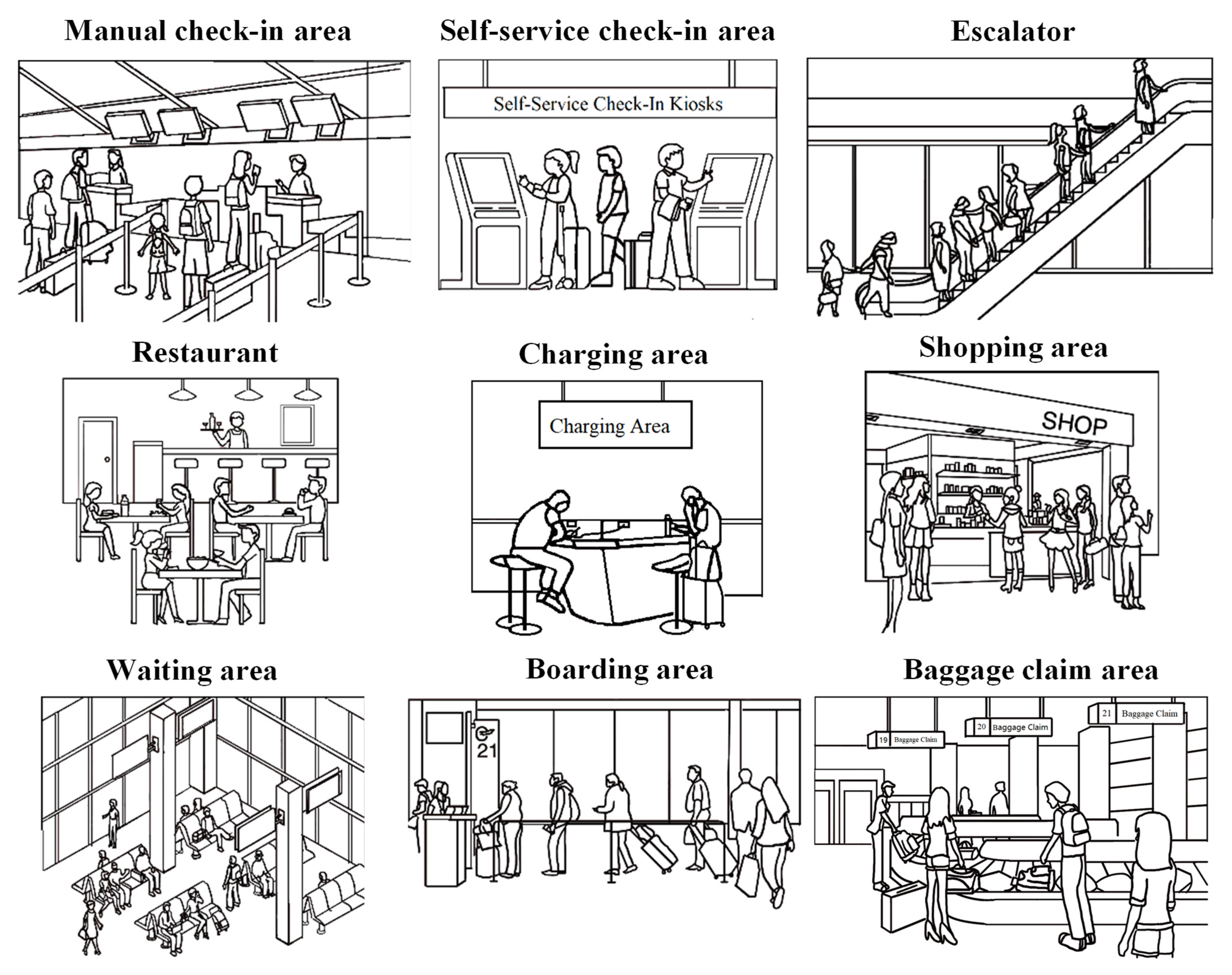 Manual check-in area

Self-service check-in area

Self-Service Check-In Kiosks

Escalator

Restaurant

Charging area

Charging Area

Shopping area

SHOP

Waiting area

Boarding area

21

Baggage claim area

19 Baggage Claim

20 Baggage Claim

21 Baggage Claim