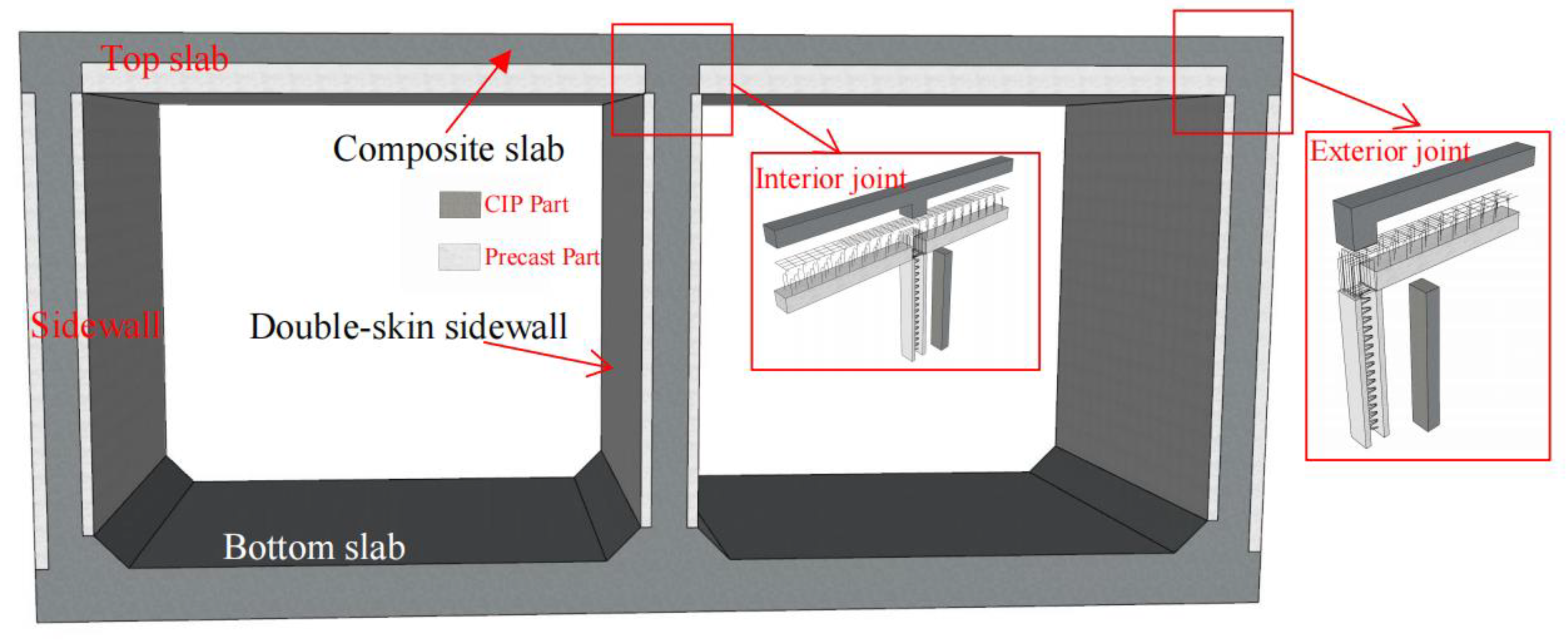 Top slab
Composite slab
CIP Part
Precast Part
Sidewall
Double-skin sidewall
Bottom slab
Interior joint
Exterior joint