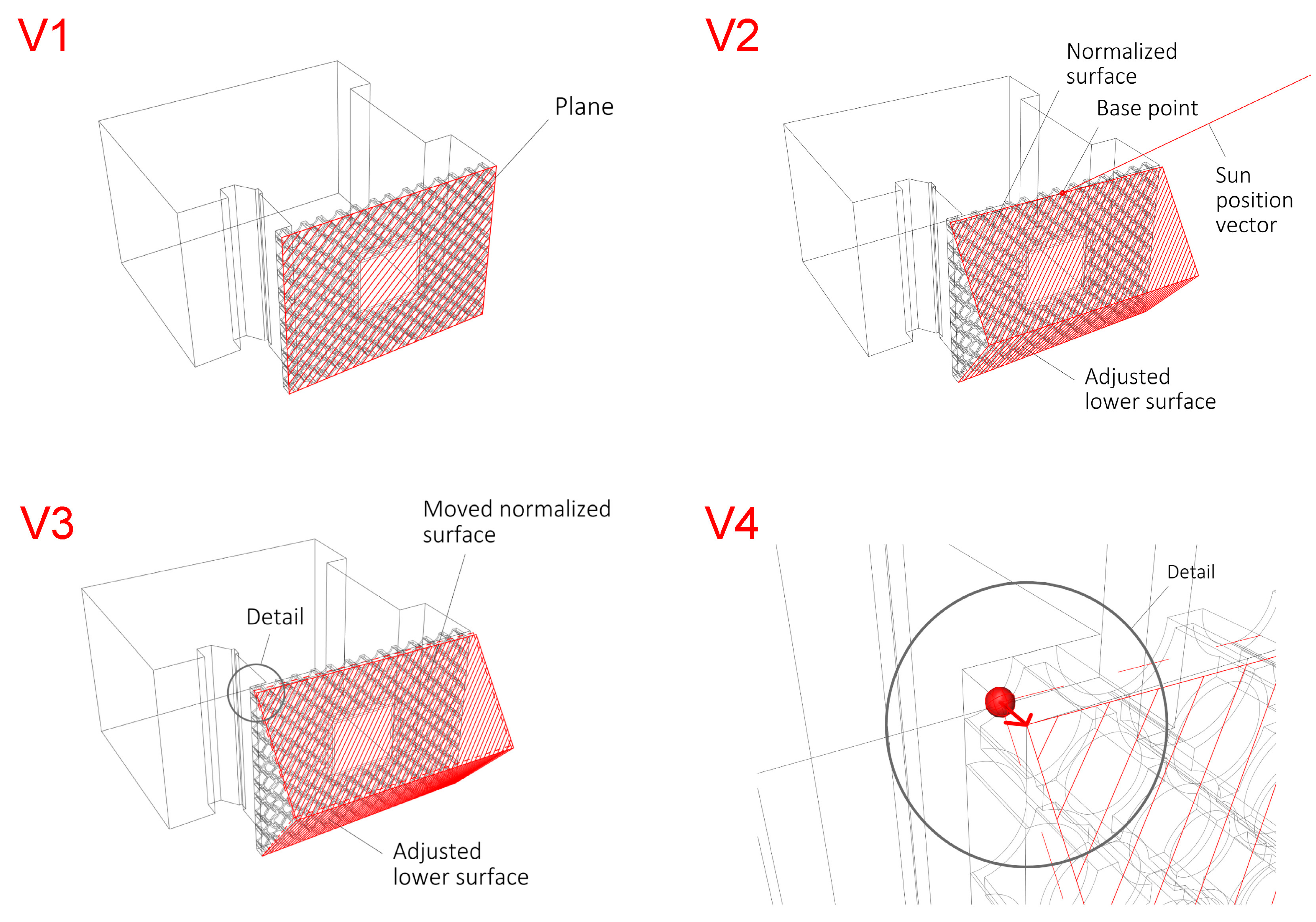 V1

Plane

V2

Normalized surface

Base point

Sun position vector

Adjusted lower surface

V3

Moved normalized surface

Detail

Adjusted lower surface

V4

Detail